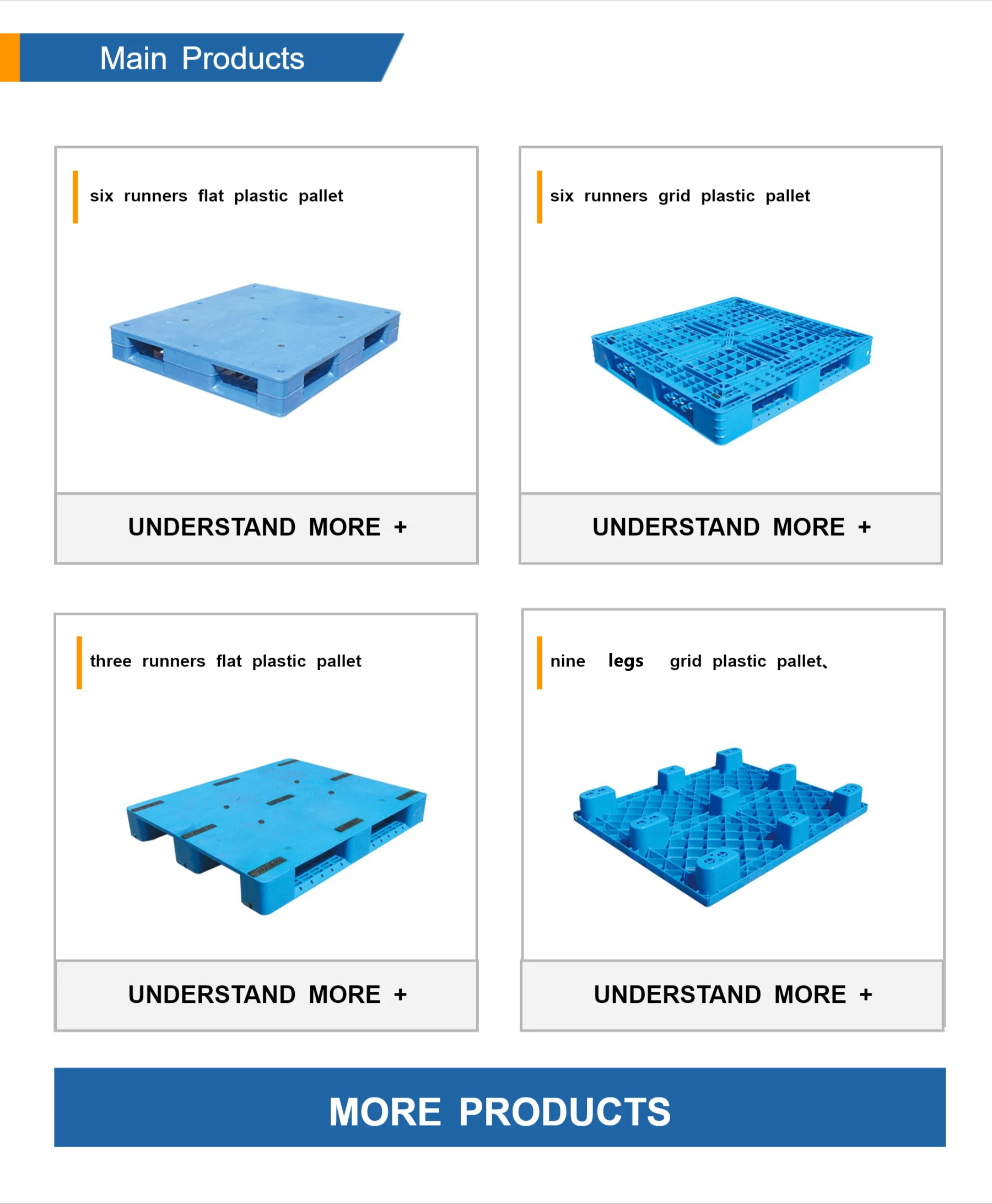 Main Products

six runners flat plastic pallet

UNDERSTAND MORE +

six runners grid plastic pallet

UNDERSTAND MORE +

three runners flat plastic pallet

UNDERSTAND MORE +

nine legs grid plastic pallet、

UNDERSTAND MORE +

MORE PRODUCTS