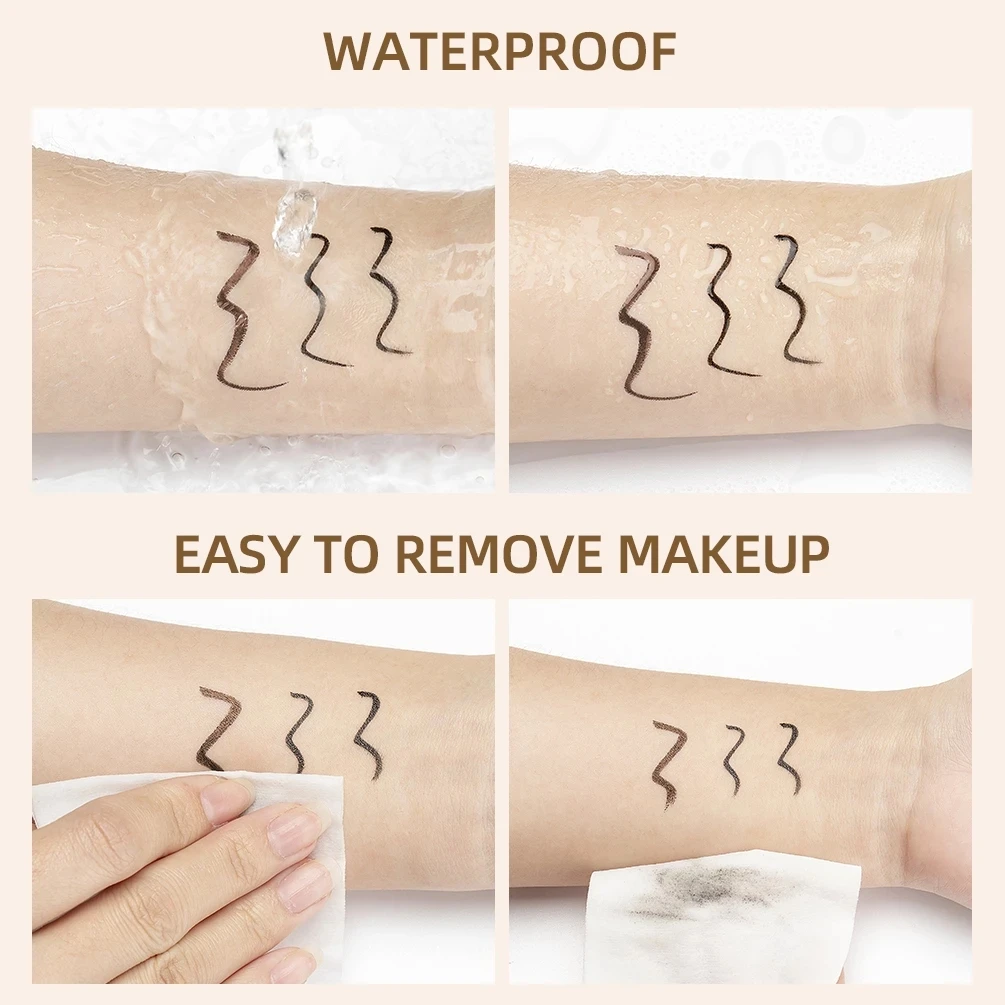 WATERPROOF

EASY TO REMOVE MAKEUP