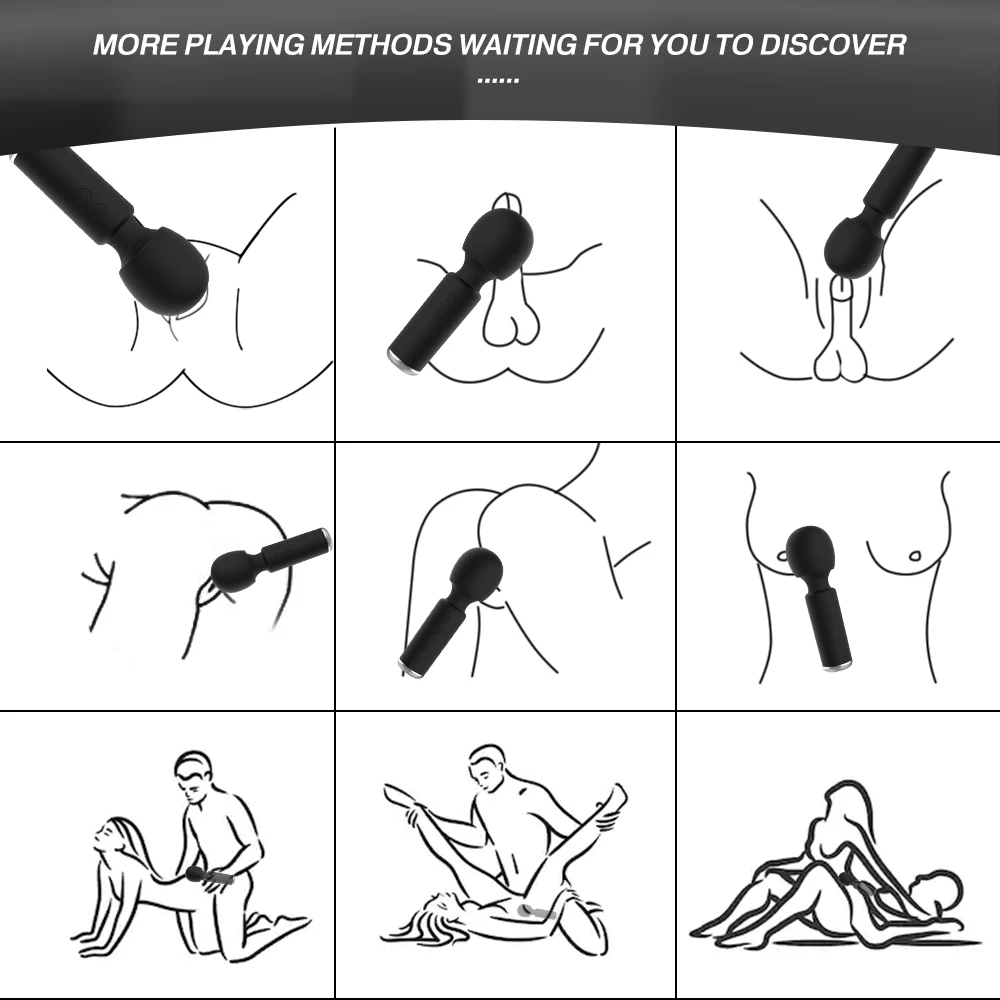 MORE PLAYING METHODS WAITING FOR YOU TO DISCOVER
......