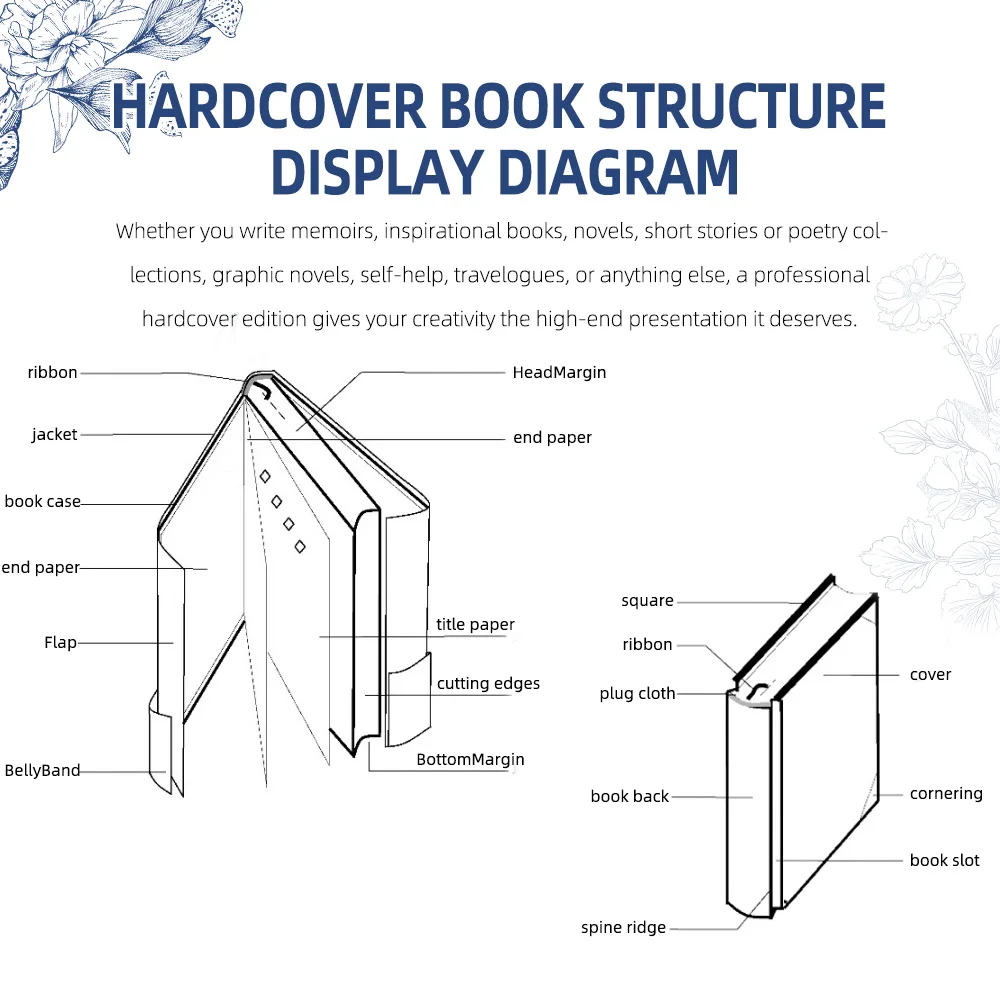 HARDCOVER BOOK STRUCTURE DISPLAY DIAGRAM

Whether you write memoirs, inspirational books, novels, short stories or poetry collections, graphic novels, self-help, travelogues, or anything else, a professional hardcover edition gives your creativity the high-end presentation it deserves.

ribbon
jacket
book case
end paper
Flap
BellyBand
HeadMargin
end paper
title paper
cutting edges
BottomMargin

square
ribbon
plug cloth
book back
spine ridge
cover
cornering
book slot