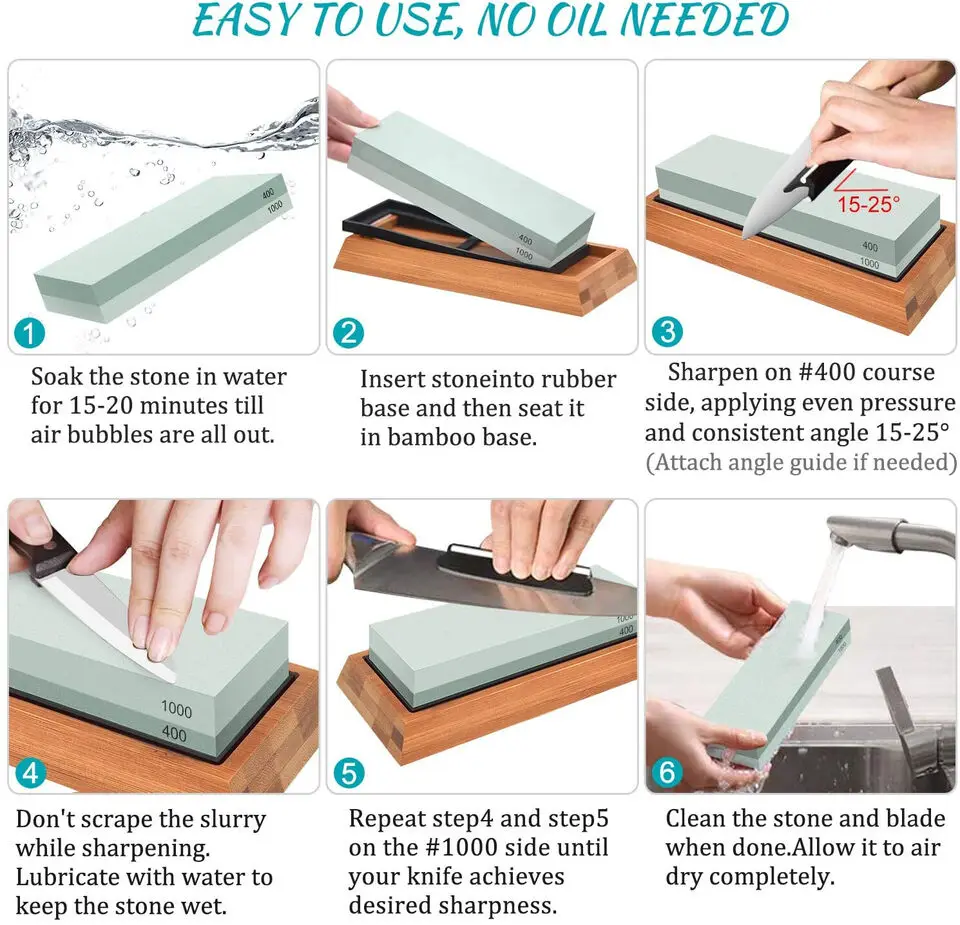 EASY TO USE, NO OIL NEEDED

400
1000

1

Soak the stone in water for 15-20 minutes till air bubbles are all out.

400
1000

2

Insert stoneinto rubber base and then seat it in bamboo base.

15-25°

400
1000

3

Sharpen on #400 course side, applying even pressure and consistent angle 15-25°
(Attach angle guide if needed)

1000
400

4

Don't scrape the slurry while sharpening. Lubricate with water to keep the stone wet.

1000
400

5

Repeat step4 and step5 on the #1000 side until your knife achieves desired sharpness.

6

Clean the stone and blade when done.Allow it to air dry completely.