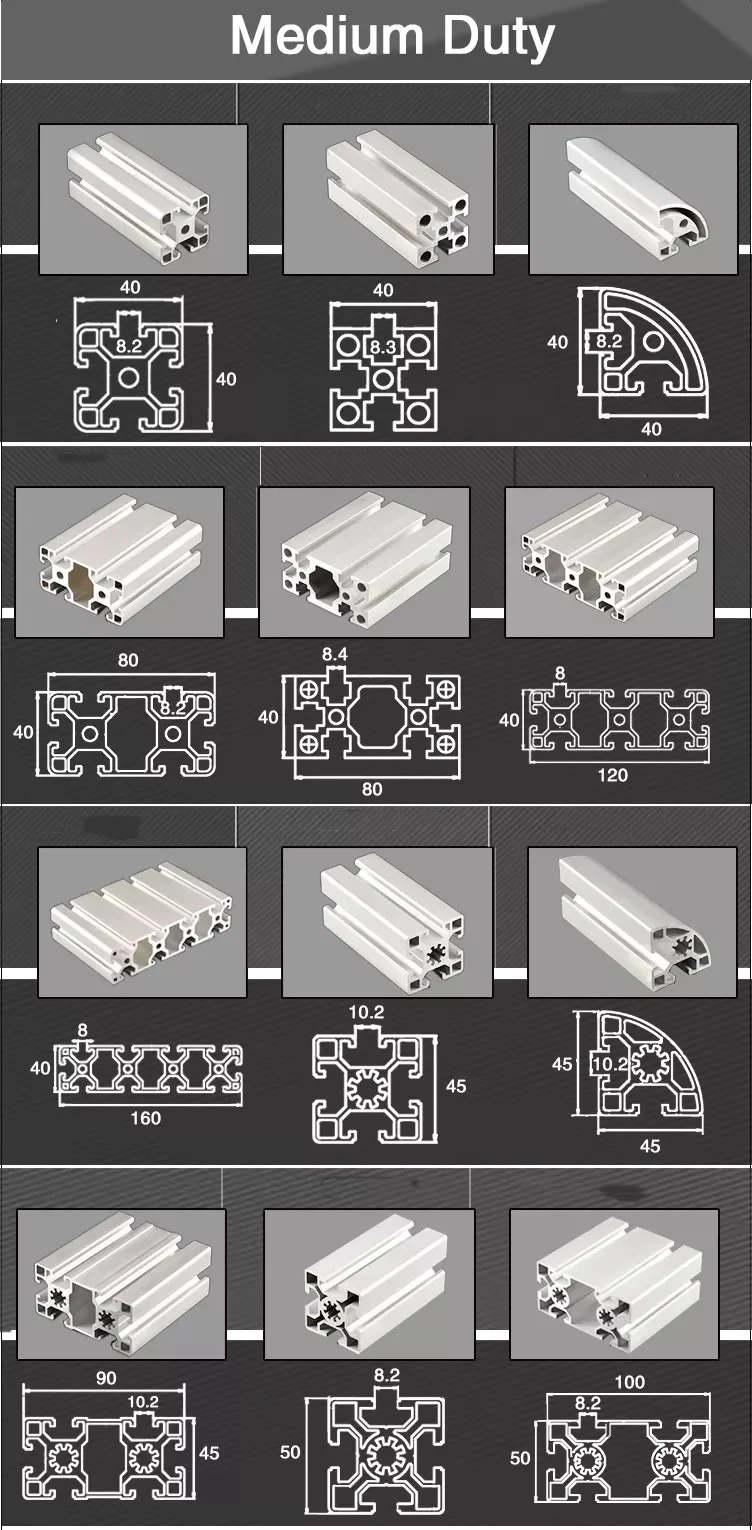 Medium Duty

40
8.2
40

40
8.3

40
8.2
40

80
8.2
40

8.4
40
80

8
40
120

8
40
160

10.2
45

45
10.2
45

90
10.2
45

8.2
50

100
8.2
50