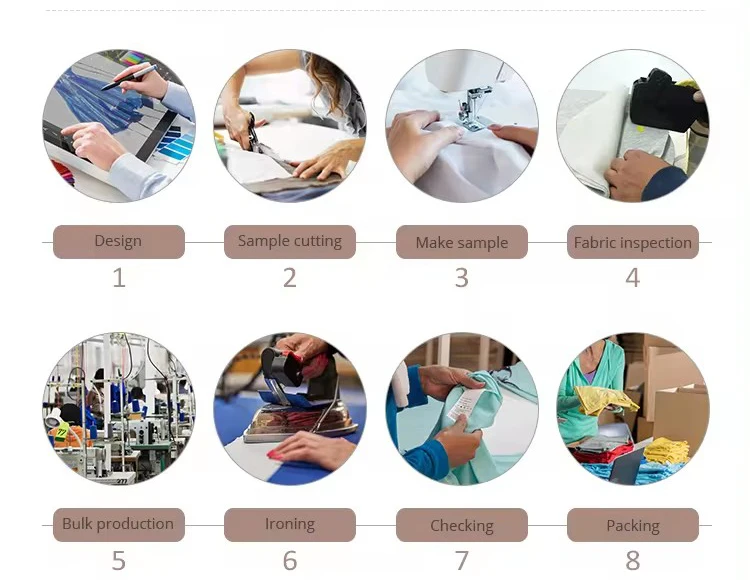 Design
1
Sample cutting
2
Make sample
3
Fabric inspection
4
Bulk production
5
Ironing
6
Checking
7
Packing
8