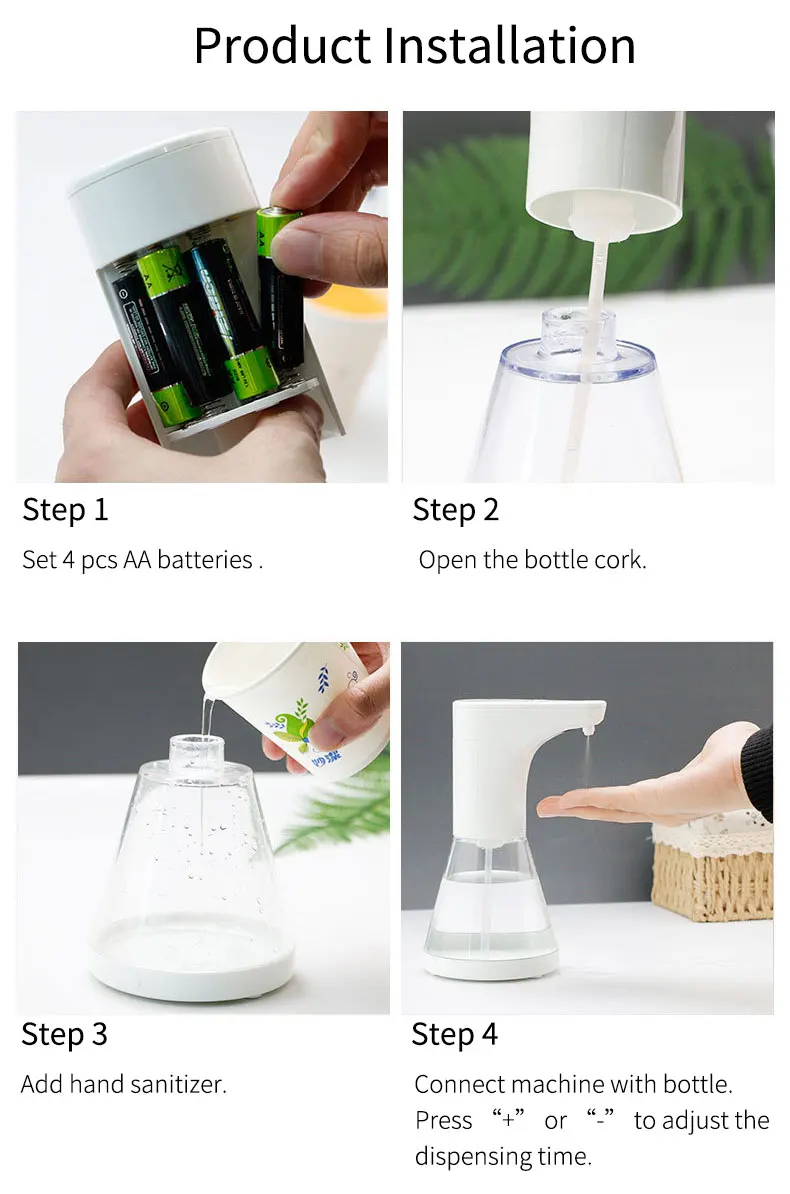 Product Installation

Step 1

Set 4 pcs AA batteries .

Step 2

Open the bottle cork.

Step 3

Add hand sanitizer.

Step 4

Connect machine with bottle. Press “+” or “-” to adjust the dispensing time.