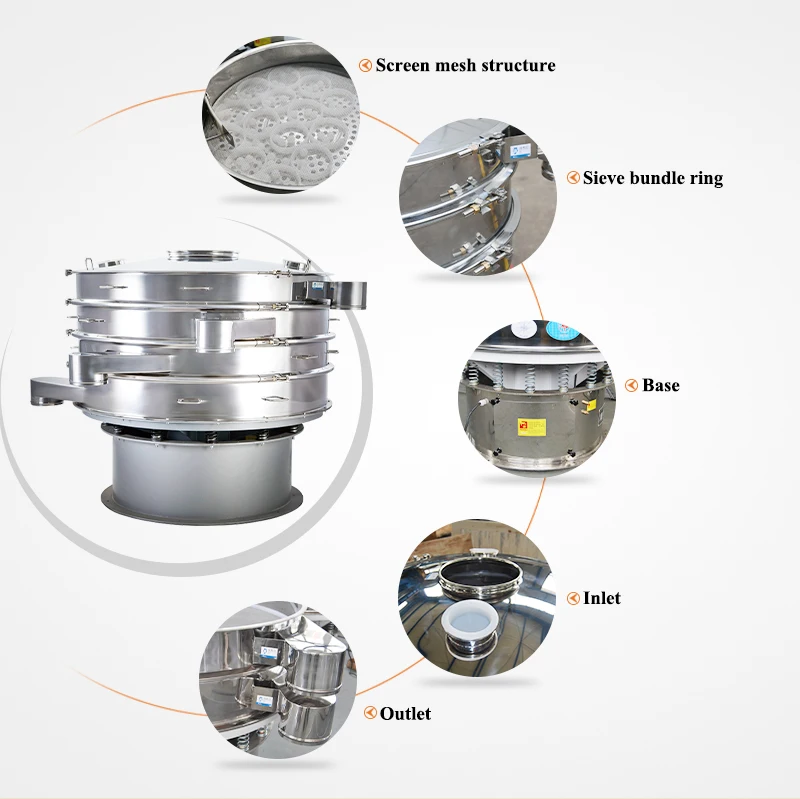 Screen mesh structure

Sieve bundle ring

Base

Inlet

Outlet