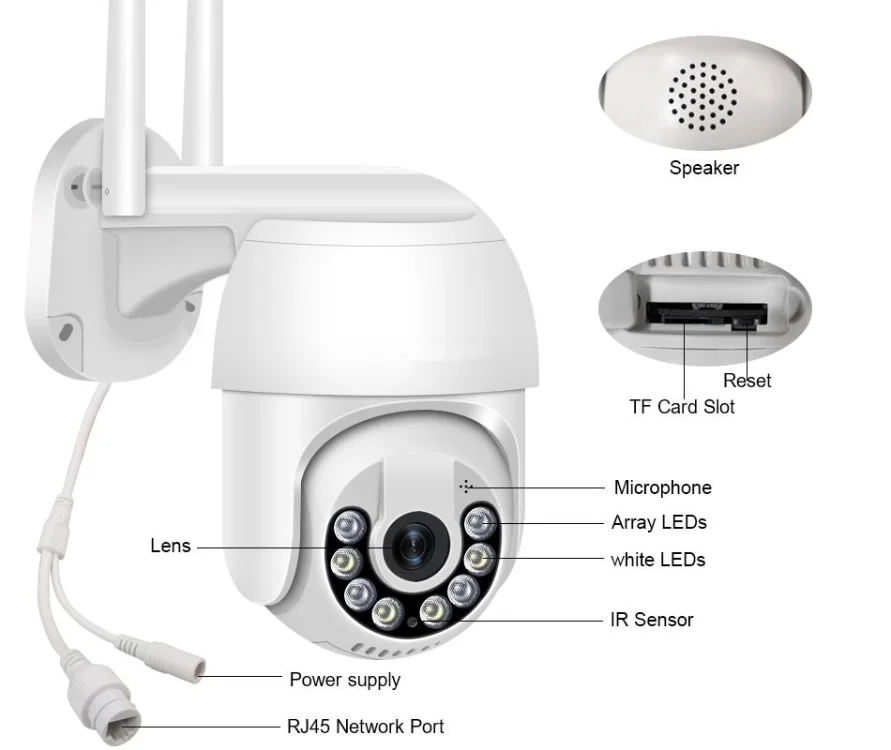 Speaker

Reset

TF Card Slot

Microphone

Array LEDs

Lens

white LEDs

IR Sensor

Power supply

RJ45 Network Port