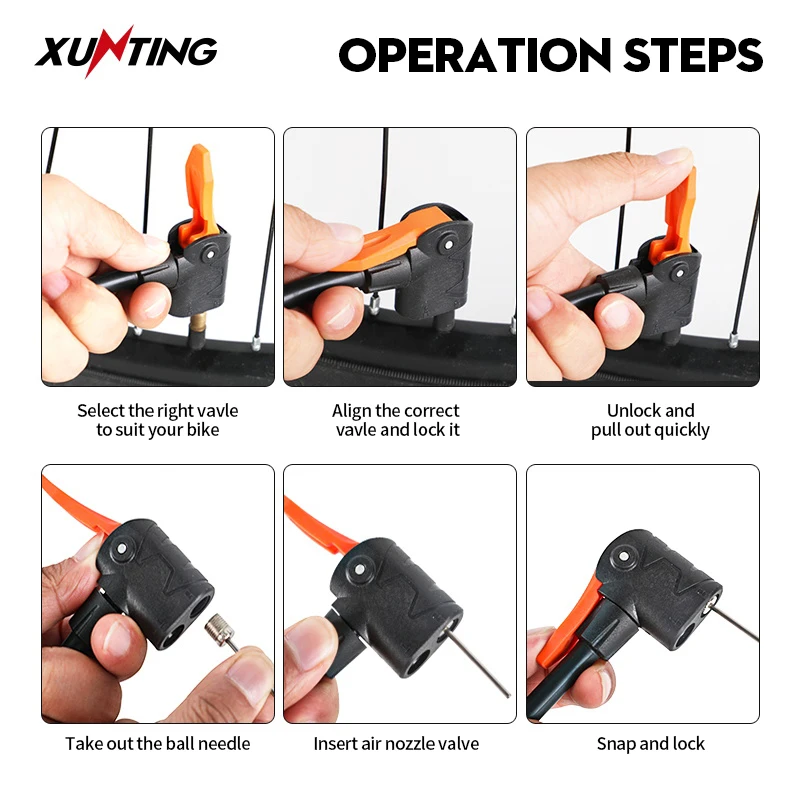 XUNTING

OPERATION STEPS

Select the right vavle to suit your bike

Align the correct vavle and lock it

Unlock and pull out quickly

Take out the ball needle

Insert air nozzle valve

Snap and lock