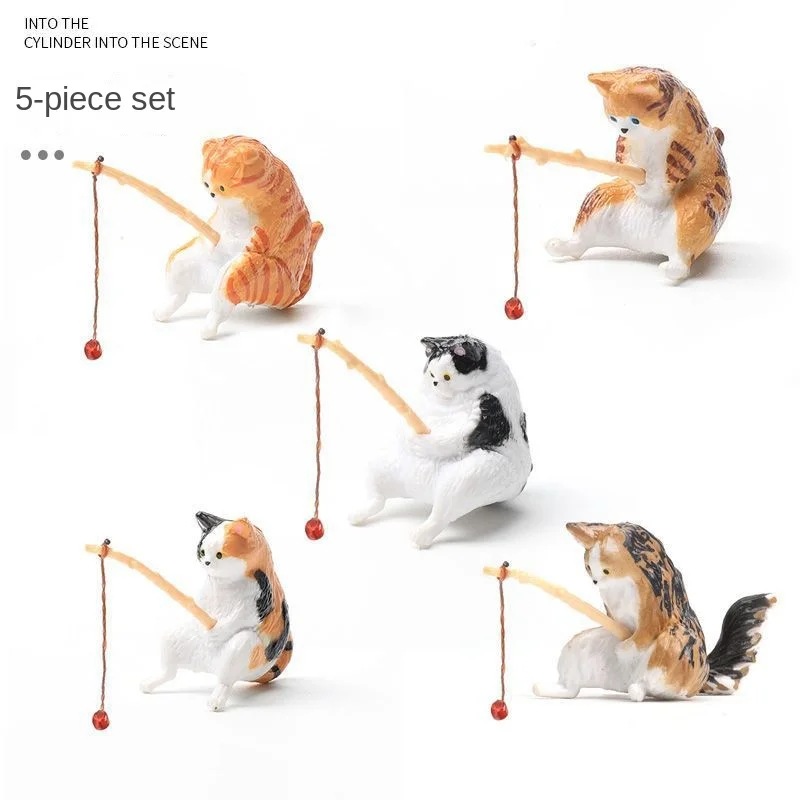 INTO THE
CYLINDER INTO THE SCENE

5-piece set