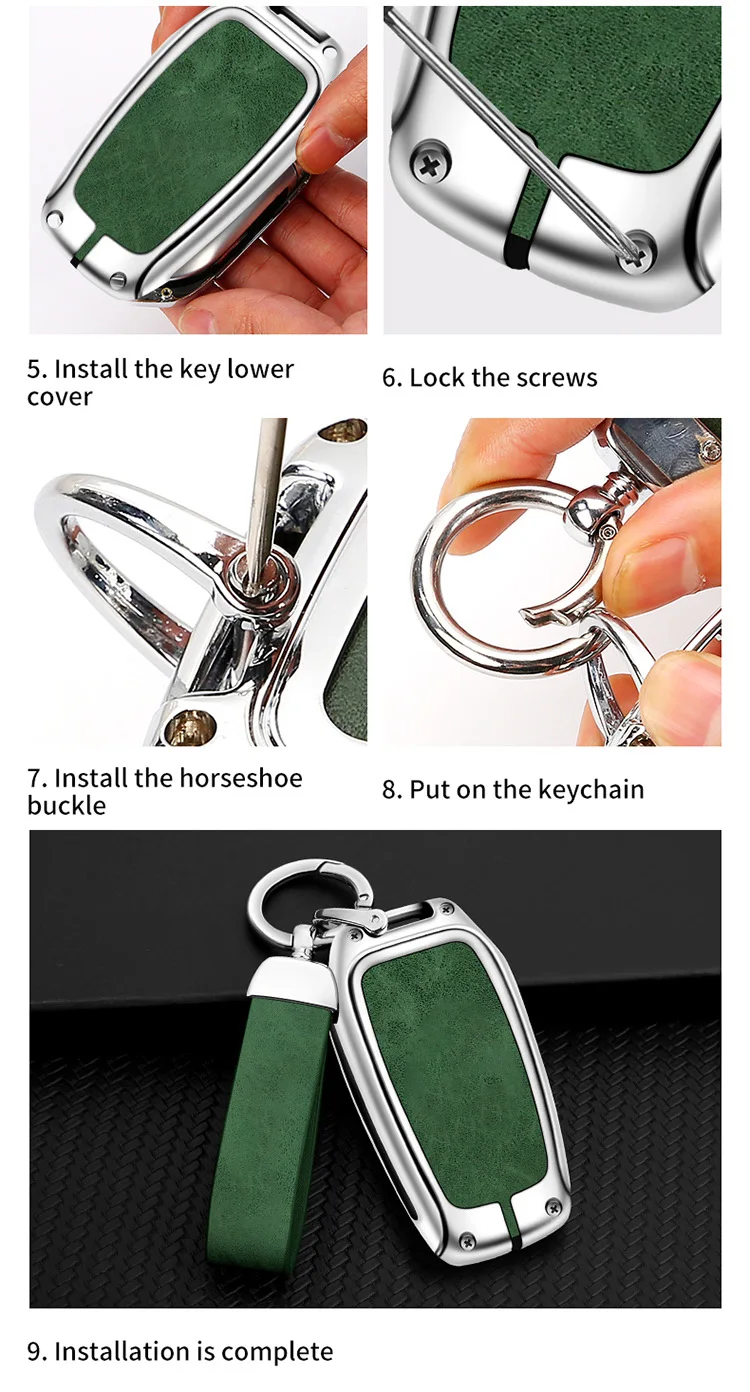 5. Install the key lower cover

6. Lock the screws

7. Install the horseshoe buckle

8. Put on the keychain

9. Installation is complete