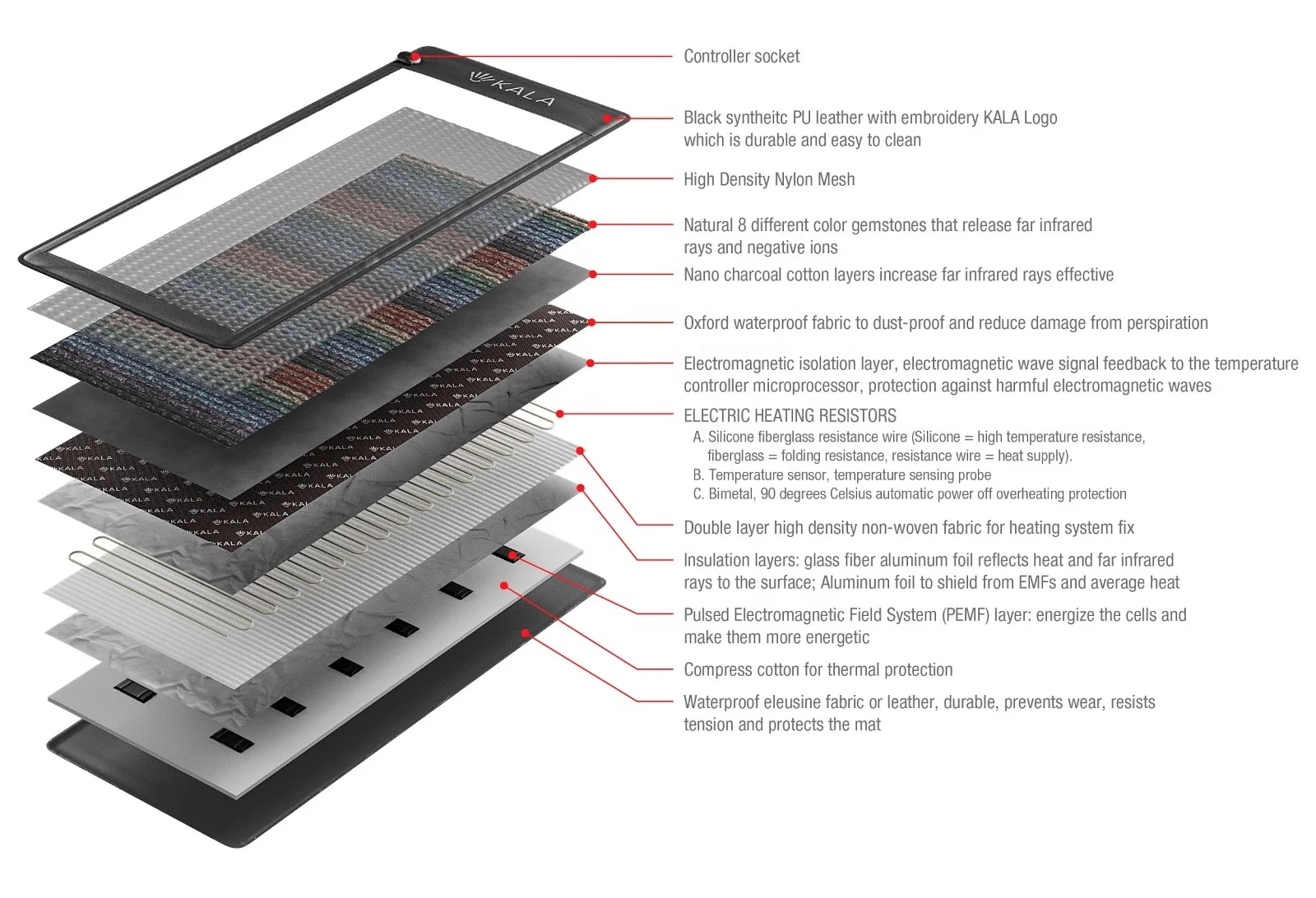 KALA

Controller socket

Black syntheitc PU leather with embroidery KALA Logo which is durable and easy to clean

High Density Nylon Mesh

Natural 8 different color gemstones that release far infrared rays and negative ions

Nano charcoal cotton layers increase far infrared rays effective

Oxford waterproof fabric to dust-proof and reduce damage from perspiration

Electromagnetic isolation layer, electromagnetic wave signal feedback to the temperature controller microprocessor, protection against harmful electromagnetic waves

ELECTRIC HEATING RESISTORS
A. Silicone fiberglass resistance wire (Silicone = high temperature resistance, fiberglass = folding resistance, resistance wire = heat supply).
B. Temperature sensor, temperature sensing probe
C. Bimetal, 90 degrees Celsius automatic power off overheating protection

Double layer high density non-woven fabric for heating system fix

Insulation layers: glass fiber aluminum foil reflects heat and far infrared rays to the surface; Aluminum foil to shield from EMFs and average heat

Pulsed Electromagnetic Field System (PEMF) layer: energize the cells and make them more energetic

Compress cotton for thermal protection

Waterproof eleusine fabric or leather, durable, prevents wear, resists tension and protects the mat