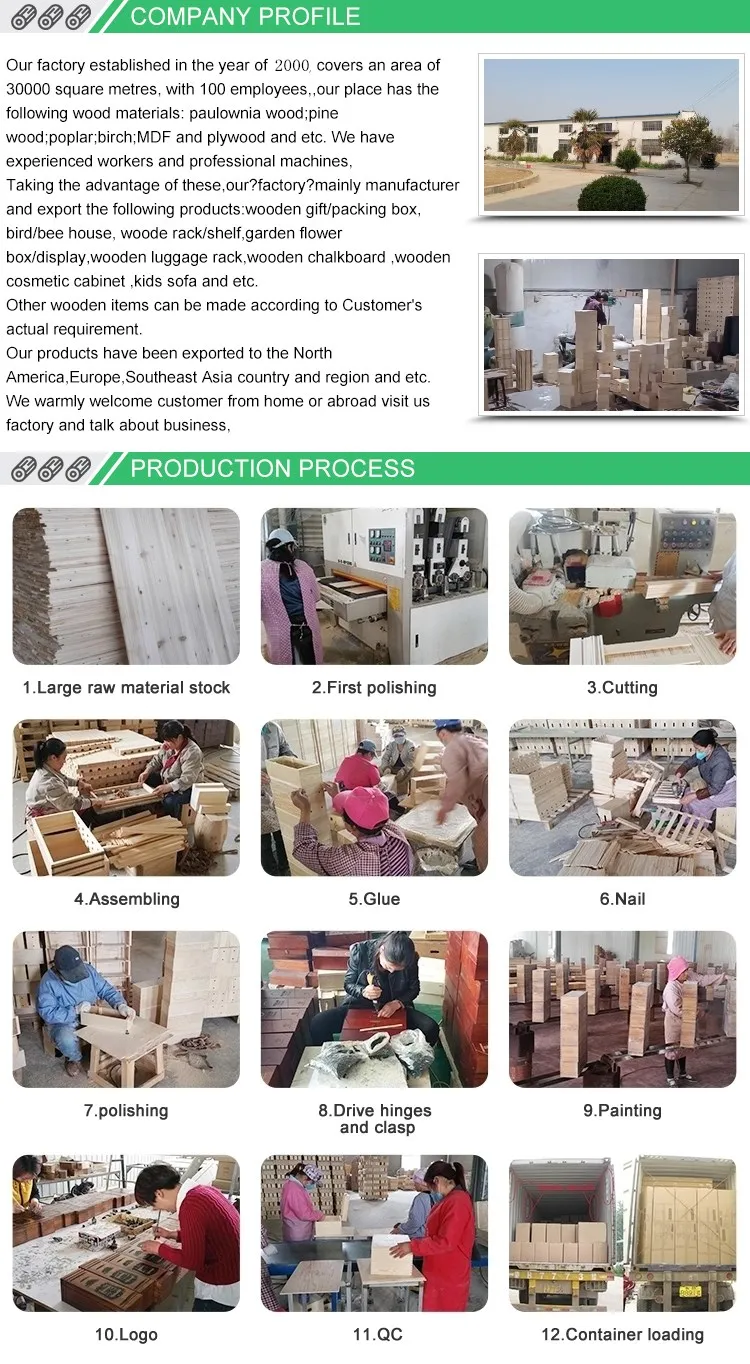 COMPANY PROFILE

Our factory established in the year of 2000, covers an area of 30000 square metres, with 100 employees,,our place has the following wood materials: paulownia wood;pine wood;poplar;birch;MDF and plywood and etc. We have experienced workers and professional machines,
Taking the advantage of these,our?factory?mainly manufacturer and export the following products:wooden gift/packing box, bird/bee house, woode rack/shelf,garden flower box/display,wooden luggage rack,wooden chalkboard ,wooden cosmetic cabinet ,kids sofa and etc.
Other wooden items can be made according to Customer's actual requirement.
Our products have been exported to the North America,Europe,Southeast Asia country and region and etc.
We warmly welcome customer from home or abroad visit us factory and talk about business,

PRODUCTION PROCESS

1.Large raw material stock

2.First polishing

3.Cutting

4.Assembling

5.Glue

6.Nail

7.polishing

8.Drive hinges and clasp

9.Painting

10.Logo

11.QC

12.Container loading