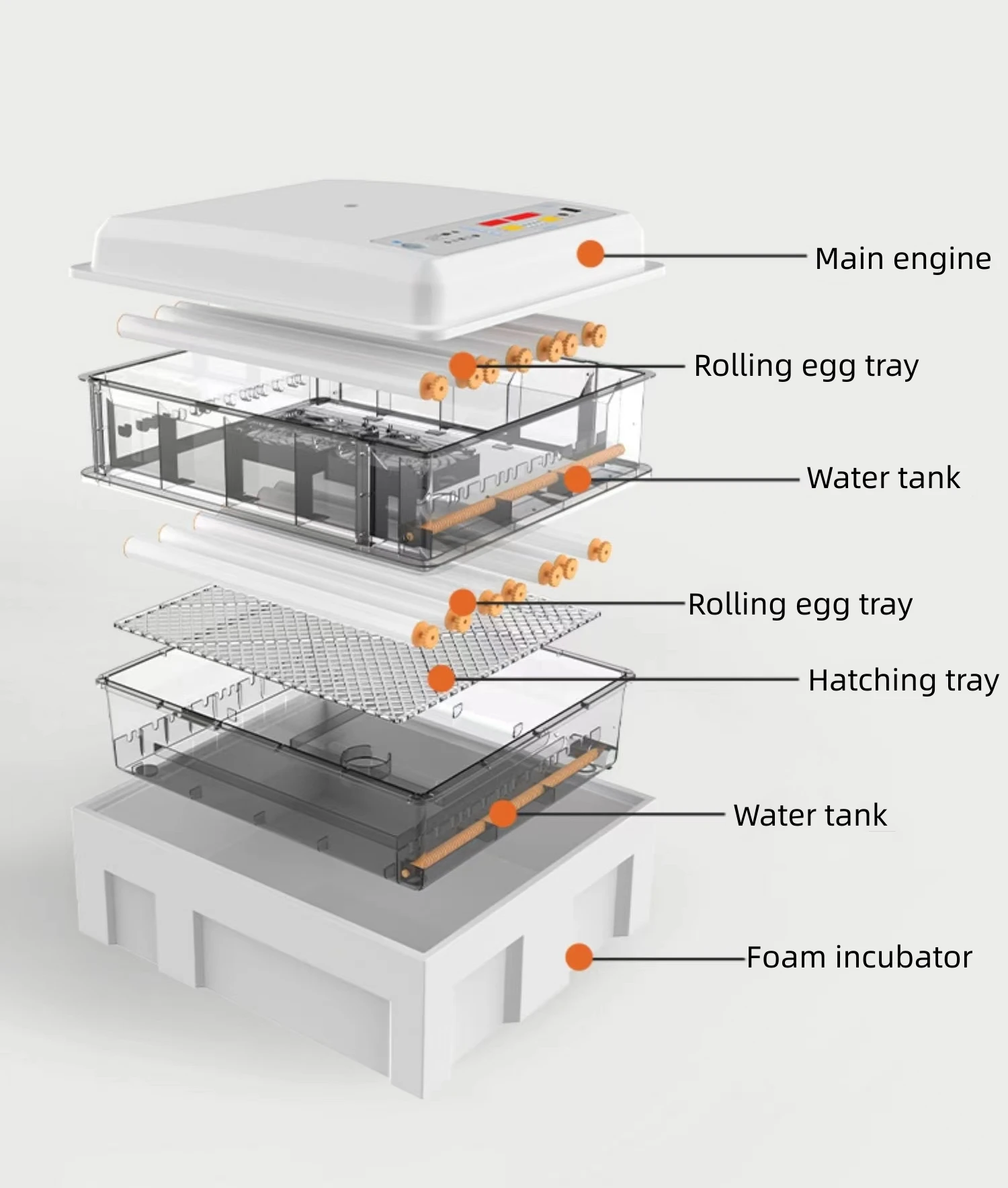 Main engine

Rolling egg tray

Water tank

Rolling egg tray

Hatching tray

Water tank

Foam incubator