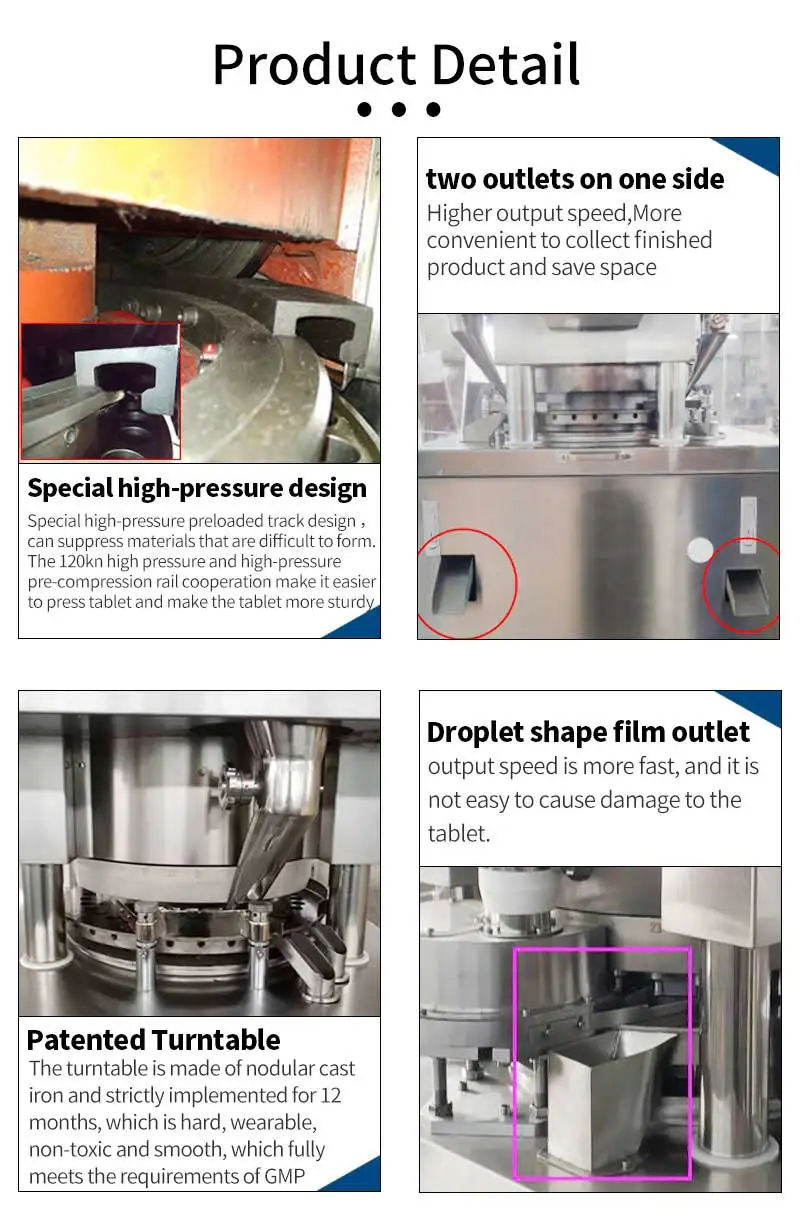 Product Detail

Special high-pressure design

Special high-pressure preloaded track design , can suppress materials that are difficult to form. The 120kn high pressure and high-pressure pre-compression rail cooperation make it easier to press tablet and make the tablet more sturdy

two outlets on one side

Higher output speed,More convenient to collect finished product and save space

Patented Turntable

The turntable is made of nodular cast iron and strictly implemented for 12 months, which is hard, wearable, non-toxic and smooth, which fully meets the requirements of GMP

Droplet shape film outlet

output speed is more fast, and it is not easy to cause damage to the tablet.