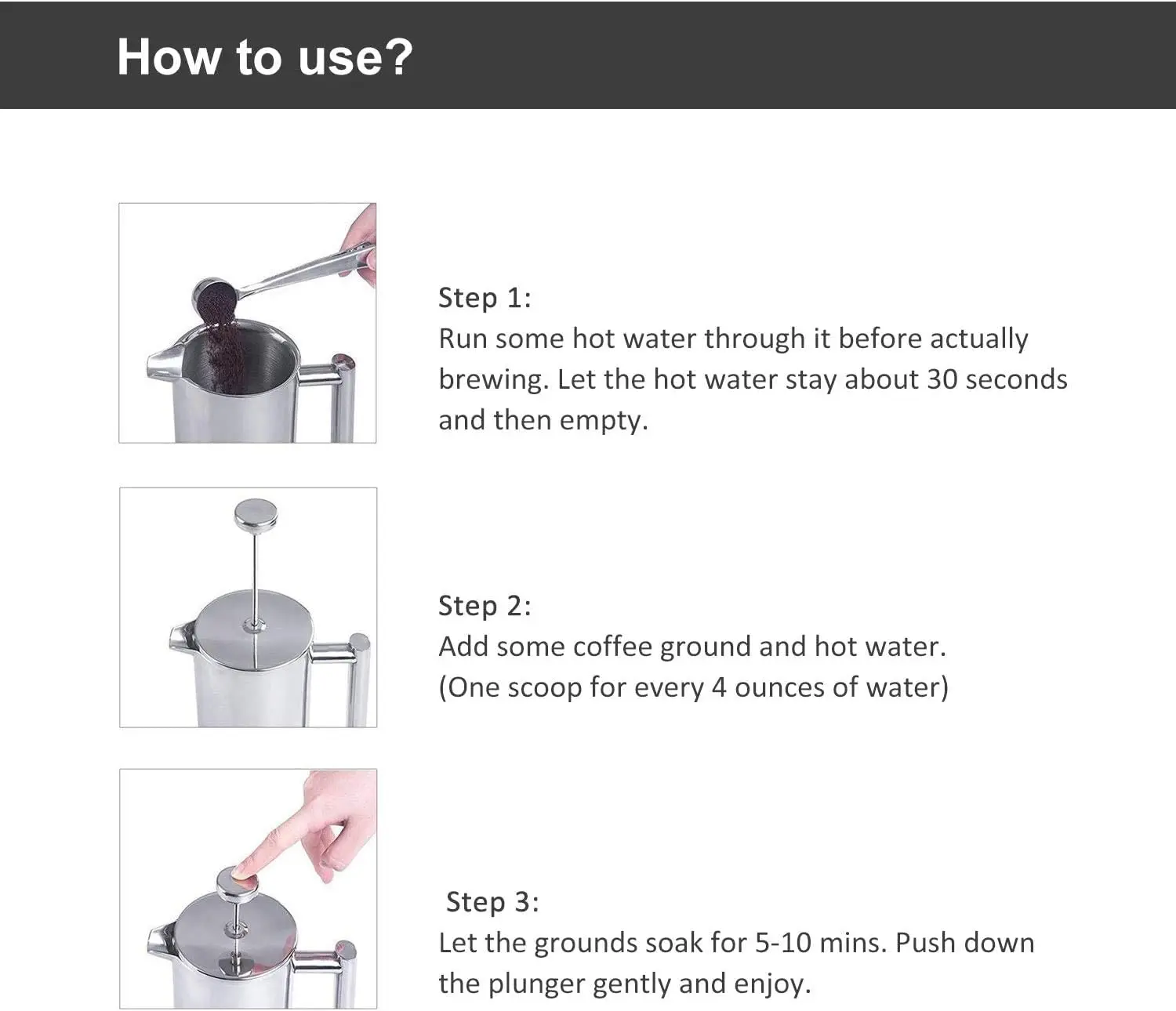 How to use?

Step 1:
Run some hot water through it before actually brewing. Let the hot water stay about 30 seconds and then empty.

Step 2:
Add some coffee ground and hot water.
(One scoop for every 4 ounces of water)

Step 3:
Let the grounds soak for 5-10 mins. Push down the plunger gently and enjoy.