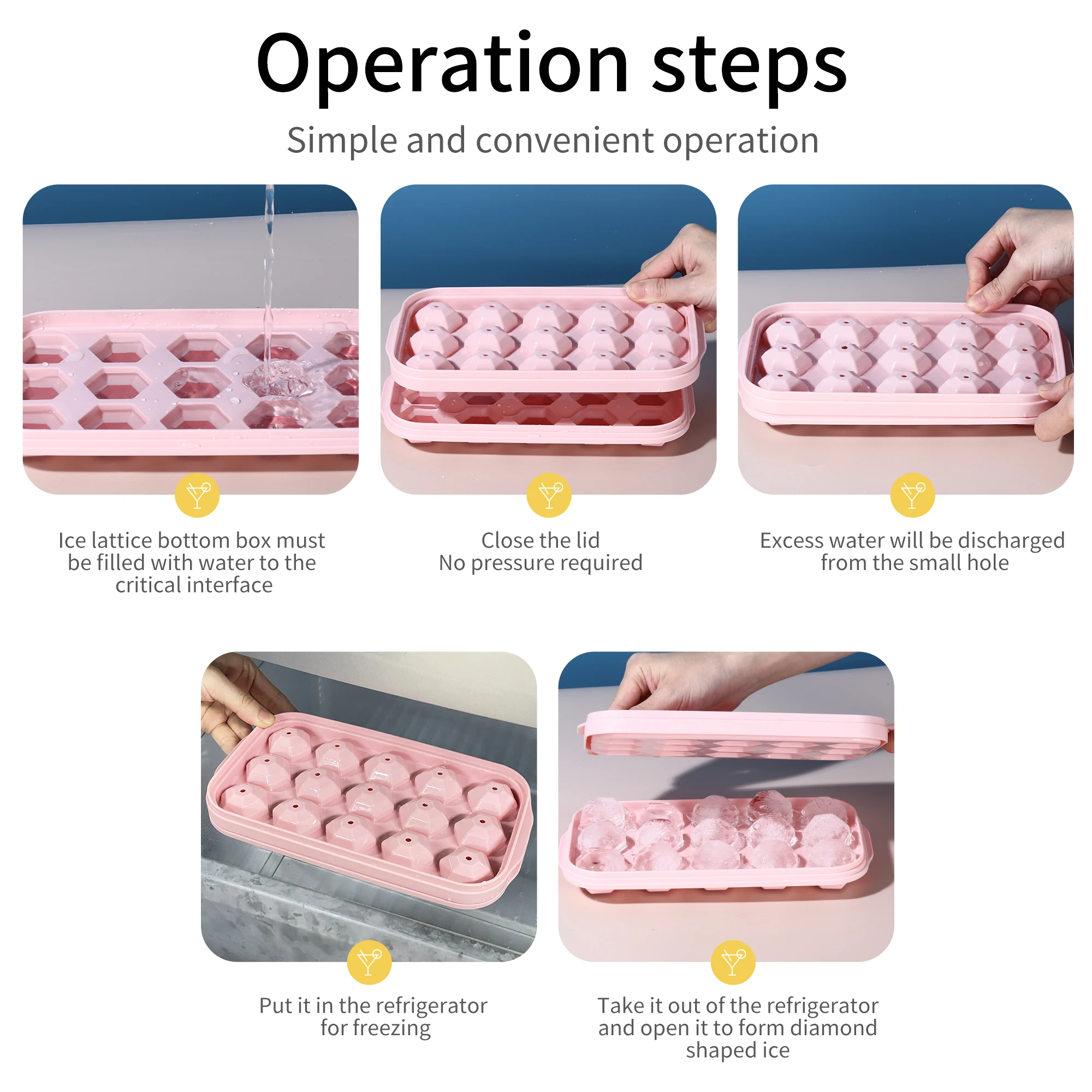 Operation steps

Simple and convenient operation

Ice lattice bottom box must be filled with water to the critical interface

Close the lid
No pressure required

Excess water will be discharged from the small hole

Put it in the refrigerator for freezing

Take it out of the refrigerator and open it to form diamond shaped ice