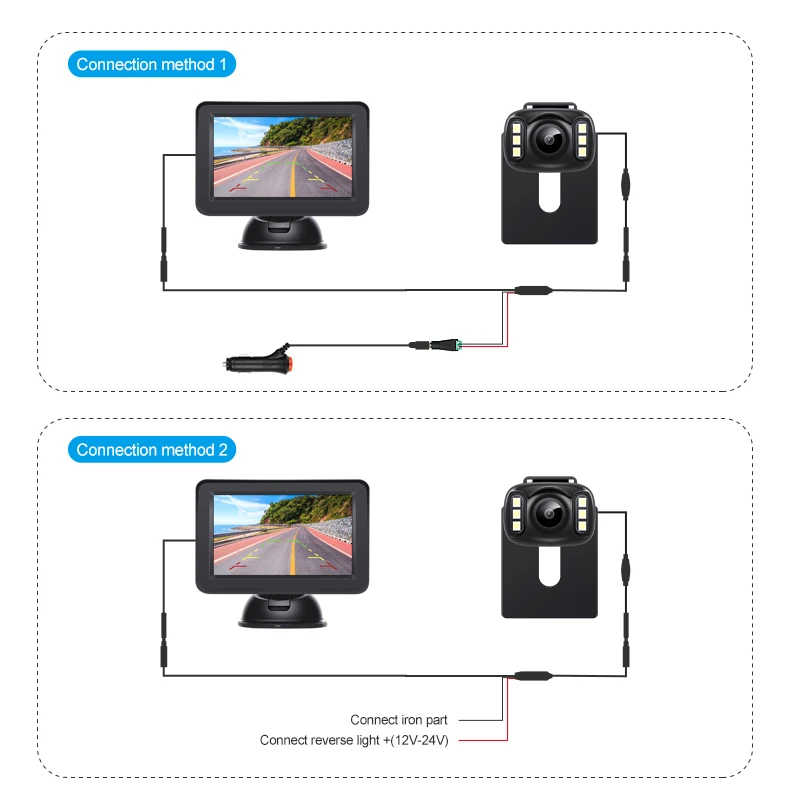 Connection method 1

Connection method 2

Connect iron part
Connect reverse light +(12V-24V)