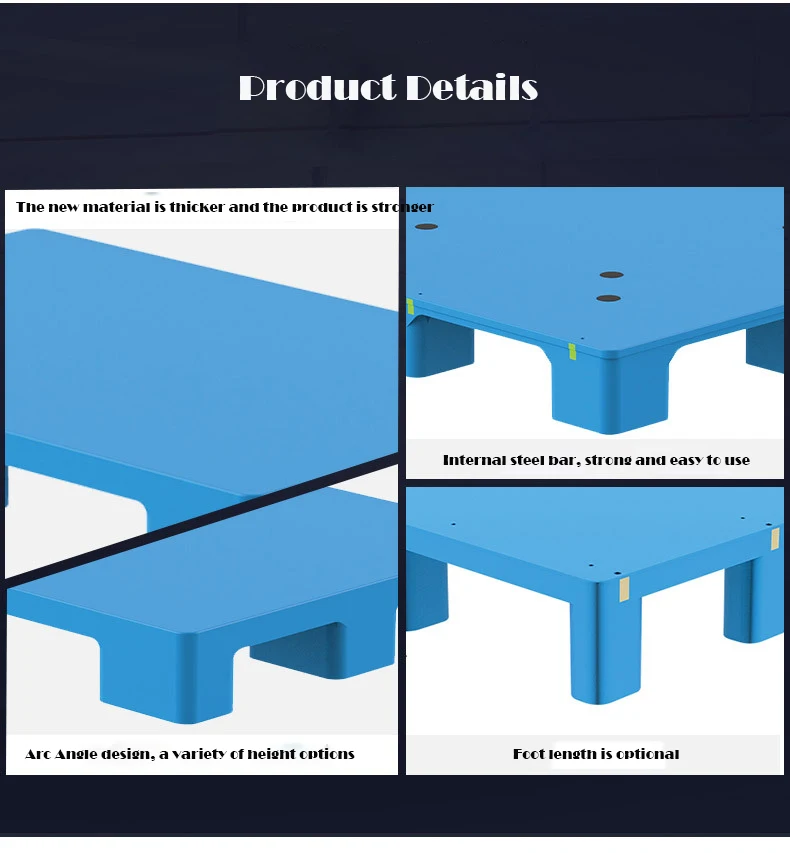 Product Details

The new material is thicker and the product is stronger

Internal steel bar, strong and easy to use

Arc Angle design, a variety of height options

Foot length is optional