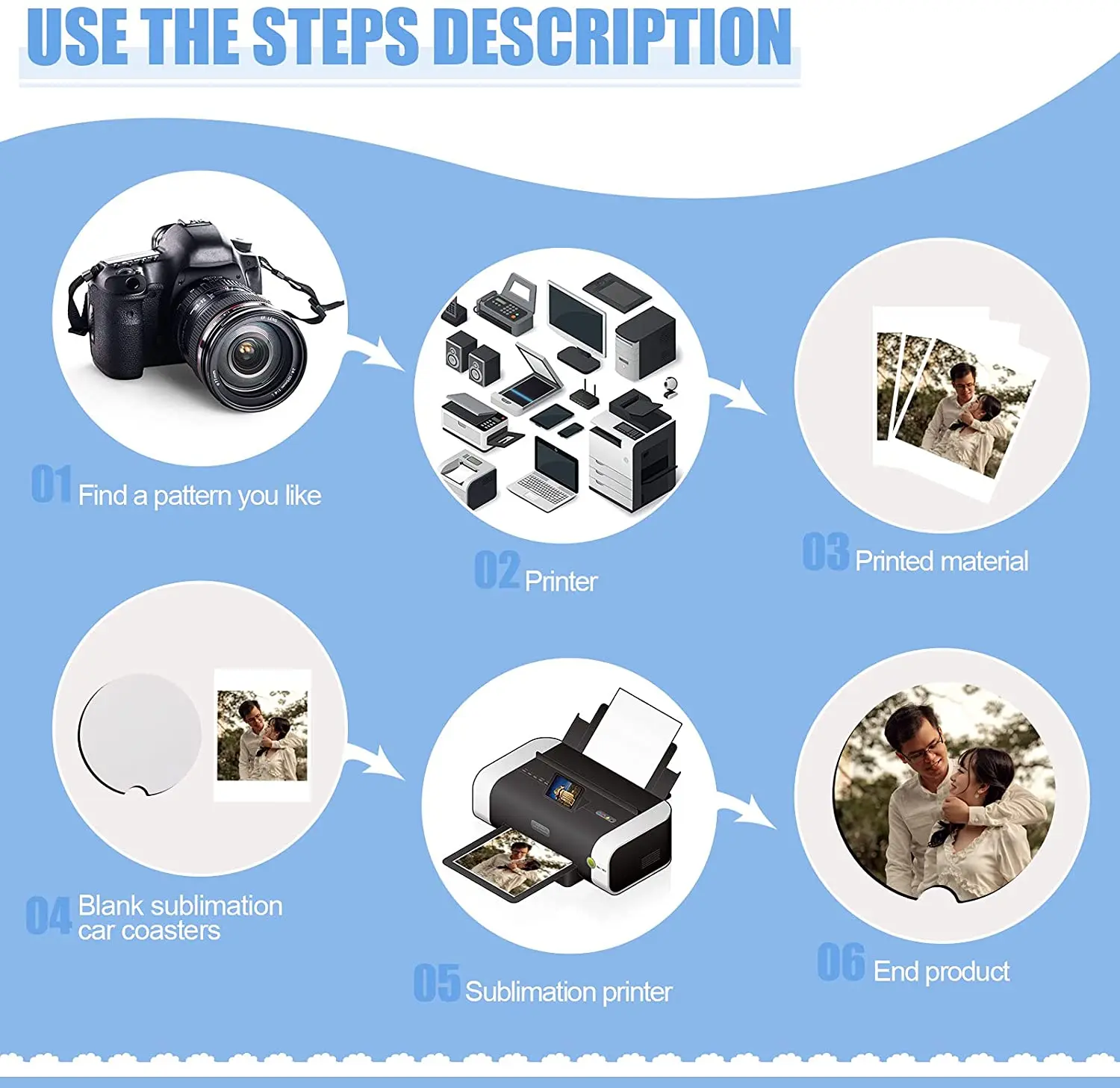 USE THE STEPS DESCRIPTION

01 Find a pattern you like

02 Printer

03 Printed material

04 Blank sublimation car coasters

05 Sublimation printer

06 End product