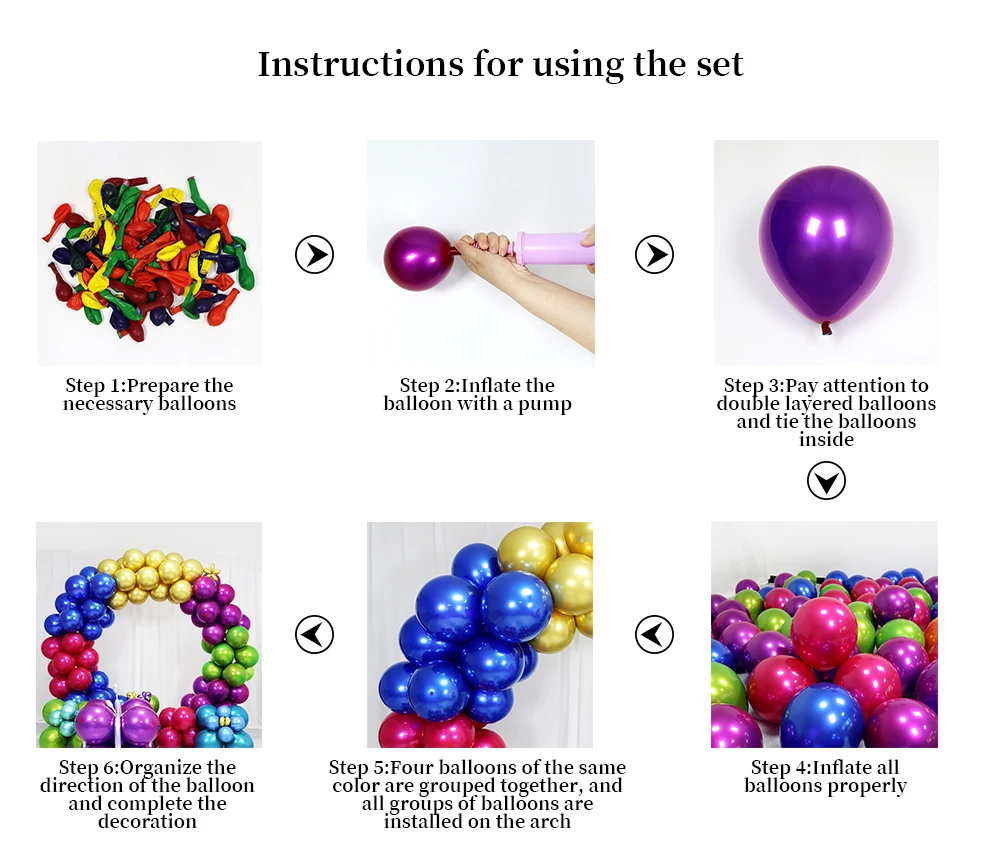 Instructions for using the set

Step 1:Prepare the necessary balloons

Step 2:Inflate the balloon with a pump

Step 3:Pay attention to double layered balloons and tie the balloons inside

Step 4:Inflate all balloons properly

Step 5:Four balloons of the same color are grouped together, and all groups of balloons are installed on the arch

Step 6:Organize the direction of the balloon and complete the decoration