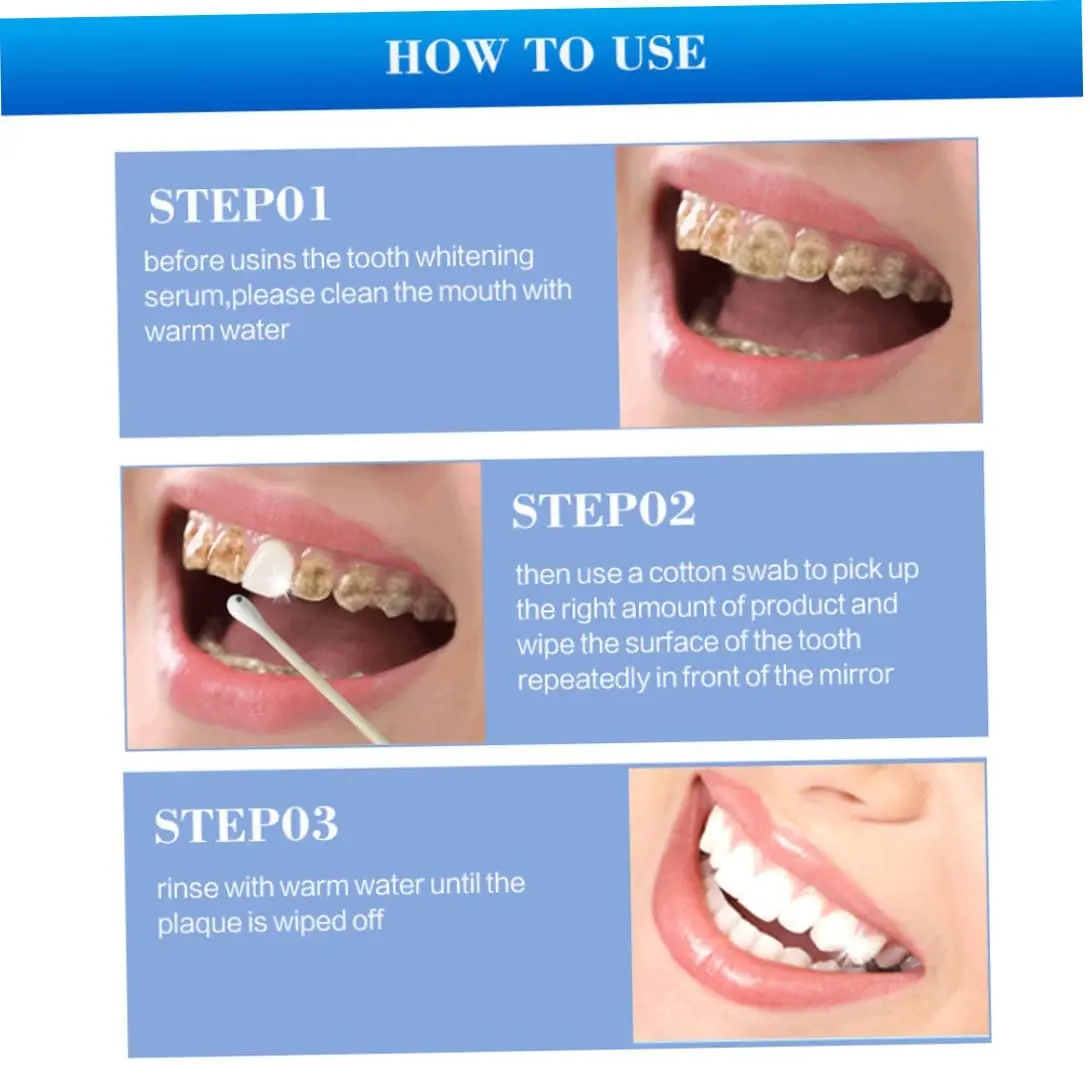 HOW TO USE

STEP01

before usins the tooth whitening serum,please clean the mouth with warm water

STEP02

then use a cotton swab to pick up the right amount of product and wipe the surface of the tooth repeatedly in front of the mirror

STEP03

rinse with warm water until the plaque is wiped off