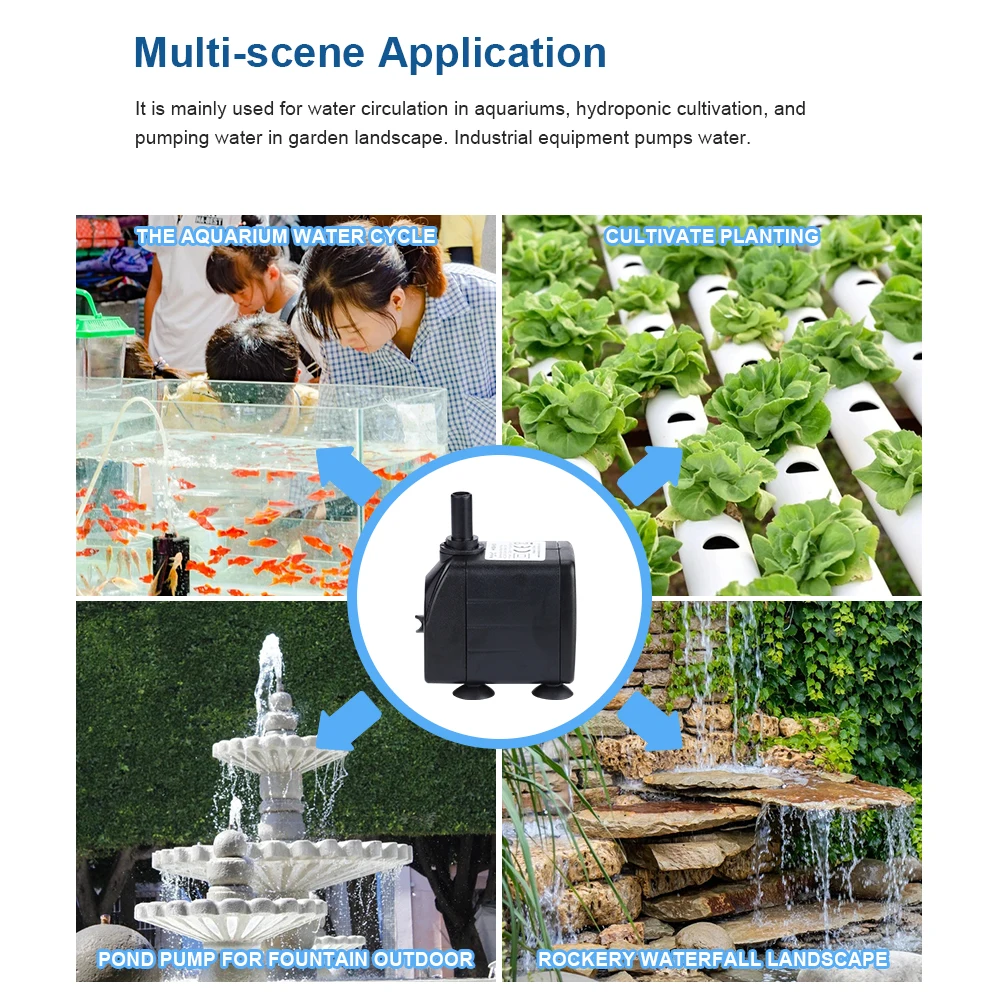 Multi-scene Application

It is mainly used for water circulation in aquariums, hydroponic cultivation, and pumping water in garden landscape. Industrial equipment pumps water.

THE AQUARIUM WATER CYCLE

CULTIVATE PLANTING

POND PUMP FOR FOUNTAIN OUTDOOR

ROCKERY WATERFALL LANDSCAPE