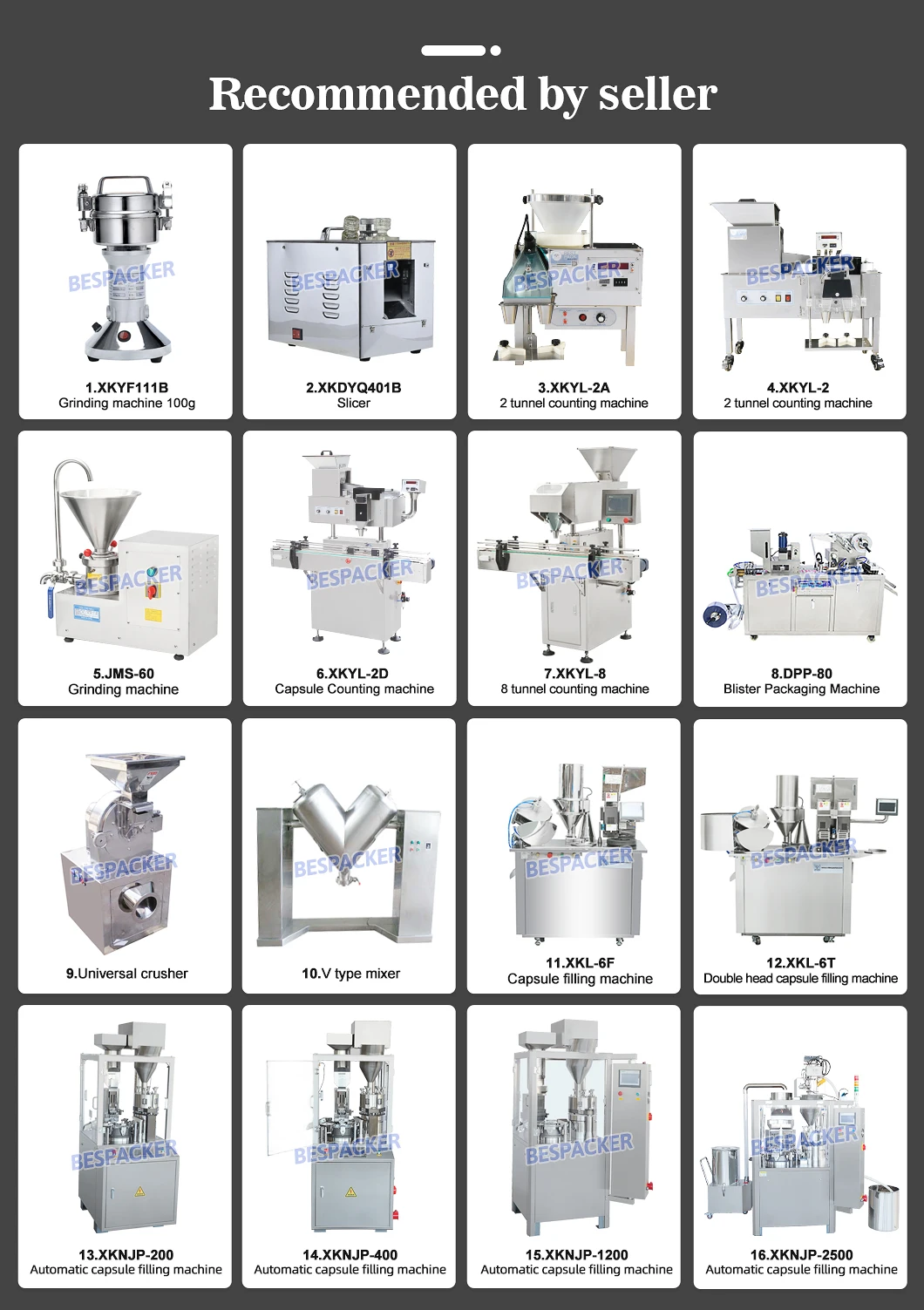 Recommended by seller

BESPACKER
1.XKYF111B
Grinding machine 100g

BESPACKER
2.XKDYQ401B
Slicer

BESPACKER
3.XKYL-2A
2 tunnel counting machine

BESPACKER
4.XKYL-2
2 tunnel counting machine

BESPACKER
5.JMS-60
Grinding machine

BESPACKER
6.XKYL-2D
Capsule Counting machine

BESPACKER
7.XKYL-8
8 tunnel counting machine

BESPACKER
8.DPP-80
Blister Packaging Machine

BESPACKER
9.Universal crusher

BESPACKER
10.V type mixer

BESPACKER
11.XKL-6F
Capsule filling machine

BESPACKER
12.XKL-6T
Double head capsule filling machine

BESPACKER
13.XKNJP-200
Automatic capsule filling machine

BESPACKER
14.XKNJP-400
Automatic capsule filling machine

BESPACKER
15.XKNJP-1200
Automatic capsule filling machine

BESPACKER
16.XKNJP-2500
Automatic capsule filling machine