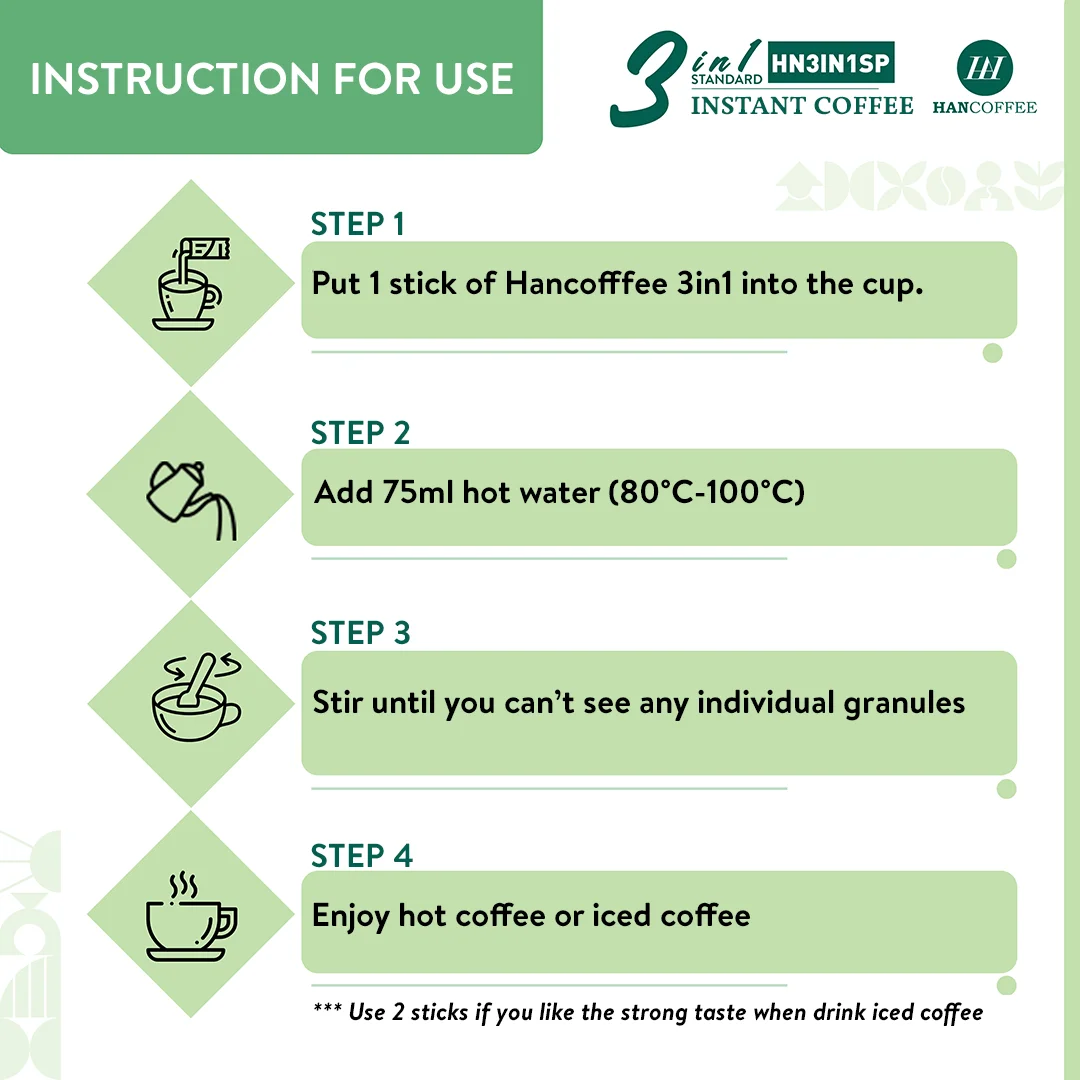 INSTRUCTION FOR USE

3 in 1 STANDARD HN3IN1SP INSTANT COFFEE

HH HANCOFFEE

STEP 1
Put 1 stick of Hancofffee 3in1 into the cup.

STEP 2
Add 75ml hot water (80°C-100°C)

STEP 3
Stir until you can't see any individual granules

STEP 4
Enjoy hot coffee or iced coffee

*** Use 2 sticks if you like the strong taste when drink iced coffee