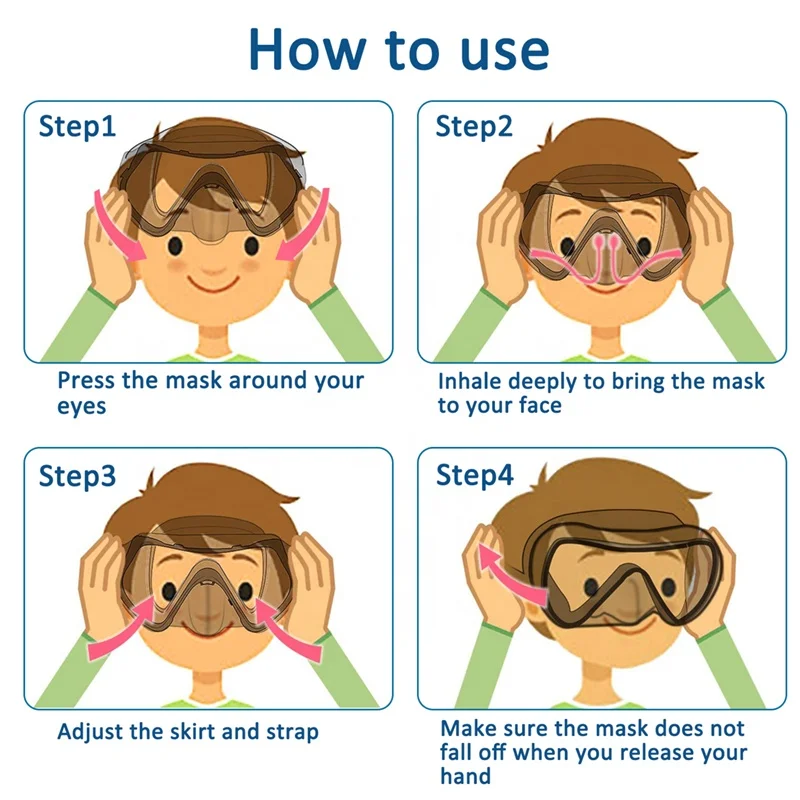 How to use

Step1

Press the mask around your eyes

Step2

Inhale deeply to bring the mask to your face

Step3

Adjust the skirt and strap

Step4

Make sure the mask does not fall off when you release your hand