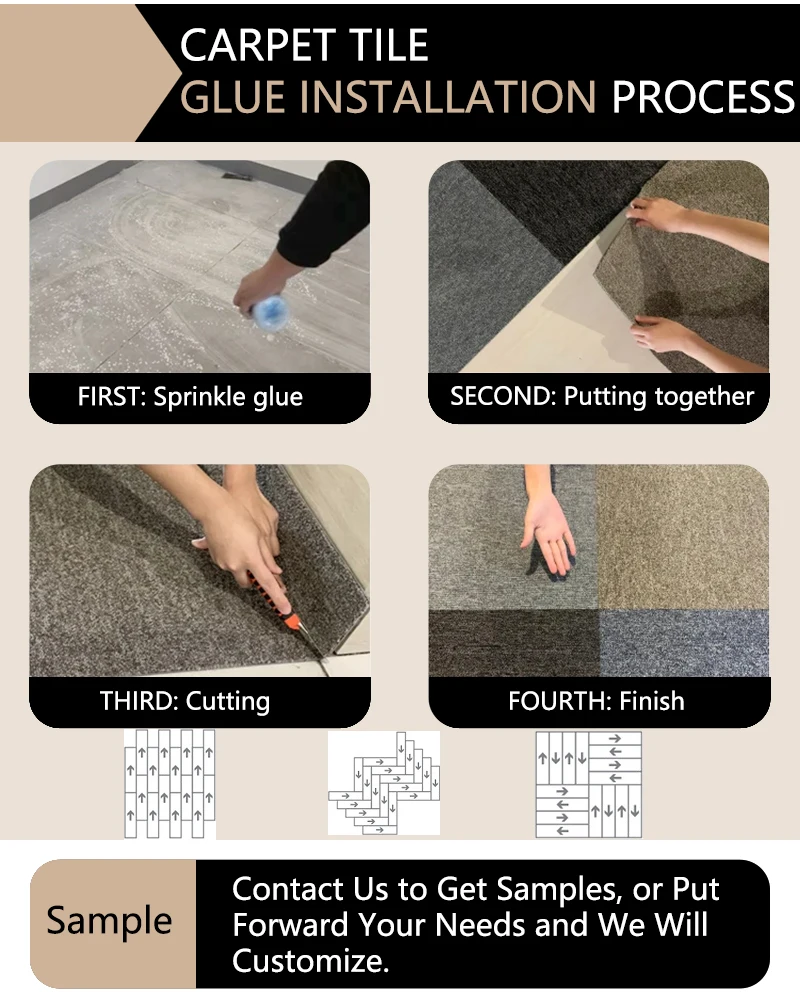 CARPET TILE
GLUE INSTALLATION PROCESS

FIRST: Sprinkle glue

SECOND: Putting together

THIRD: Cutting

FOURTH: Finish

Sample

Contact Us to Get Samples, or Put Forward Your Needs and We Will Customize.