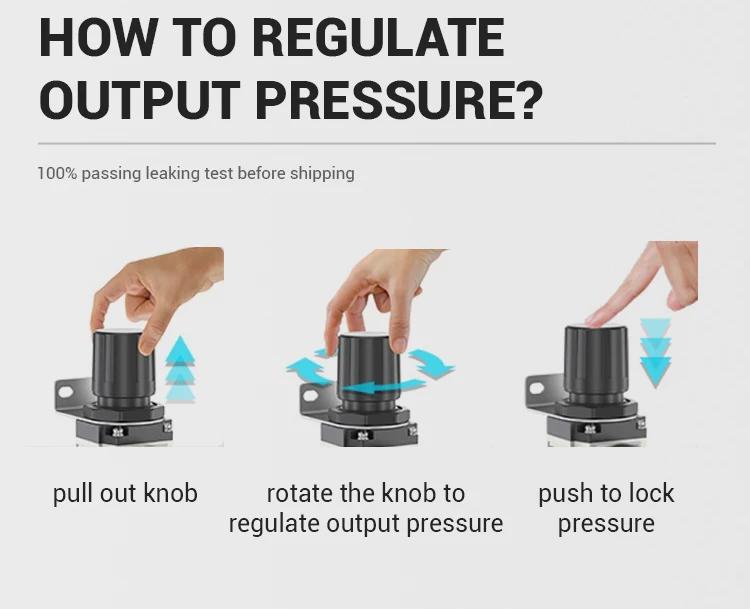 HOW TO REGULATE OUTPUT PRESSURE?

100% passing leaking test before shipping

pull out knob

rotate the knob to regulate output pressure

push to lock pressure