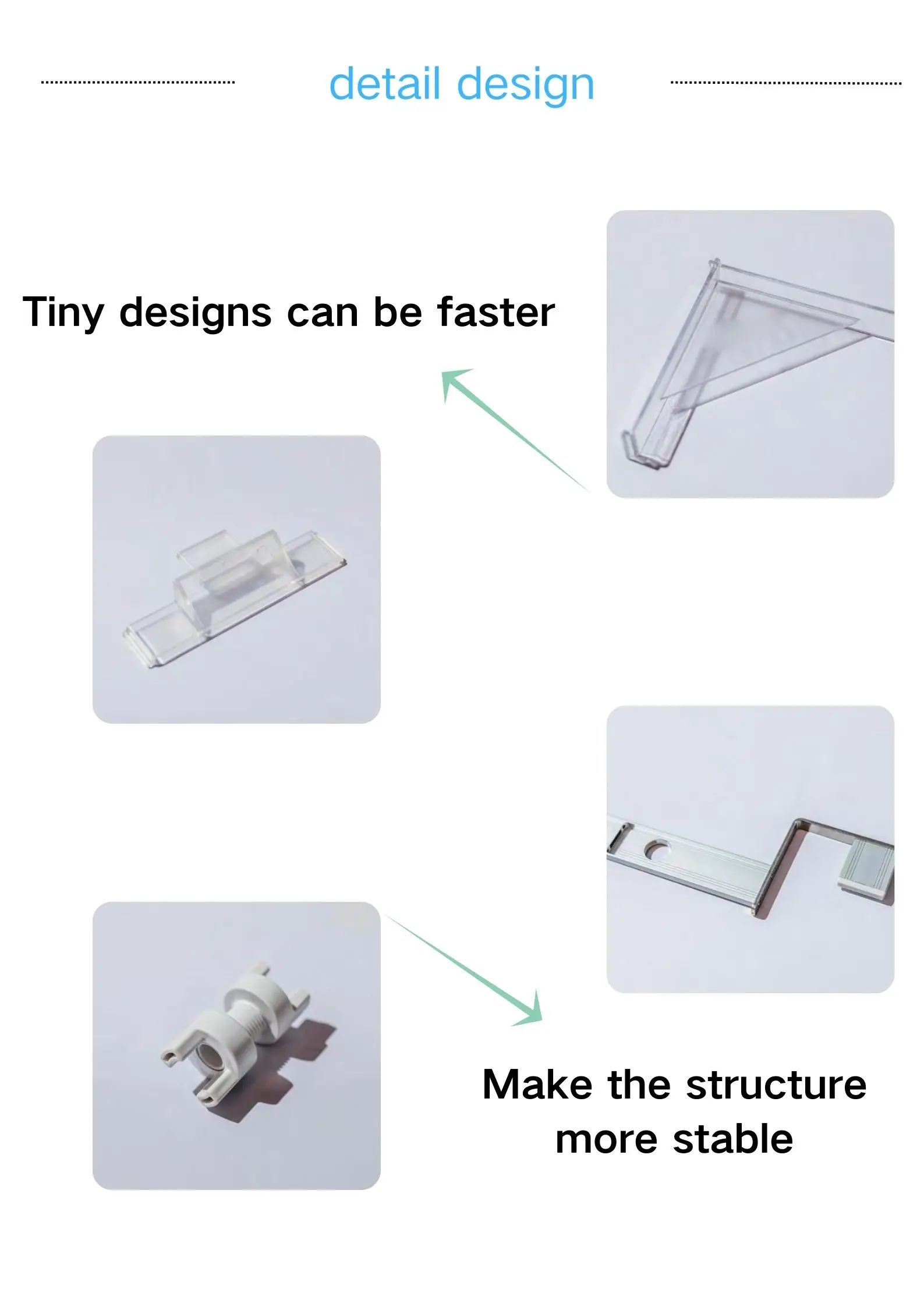 detail design

Tiny designs can be faster

Make the structure more stable