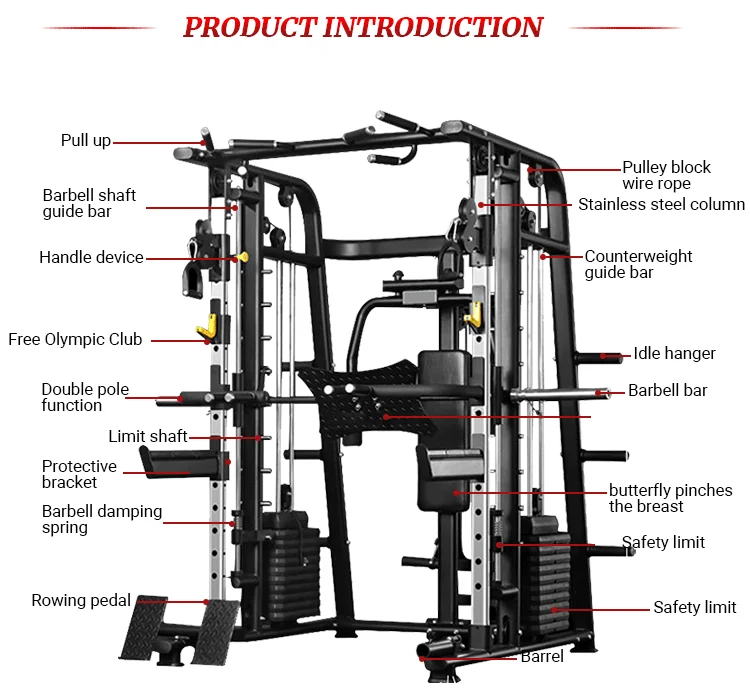 PRODUCT INTRODUCTION

Pull up
Barbell shaft guide bar
Handle device
Free Olympic Club
Double pole function
Limit shaft
Protective bracket
Barbell damping spring
Rowing pedal

Pulley block wire rope
Stainless steel column
Counterweight guide bar
Idle hanger
Barbell bar
butterfly pinches the breast
Safety limit
Safety limit
Barrel