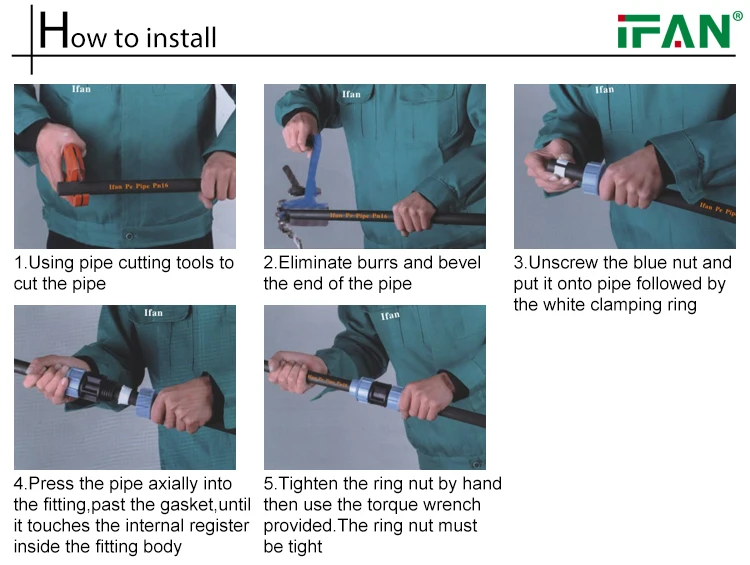 How to install

IFAN®

Ifan
Ifan Pe Pipe Pn16

1.Using pipe cutting tools to cut the pipe

Ifan
Ifan Pe Pipe Pn16

2.Eliminate burrs and bevel the end of the pipe

Ifan
Ifan Pe Pipe

3.Unscrew the blue nut and put it onto pipe followed by the white clamping ring

Ifan

4.Press the pipe axially into the fitting,past the gasket,until it touches the internal register inside the fitting body

Ifan

5.Tighten the ring nut by hand then use the torque wrench provided.The ring nut must be tight