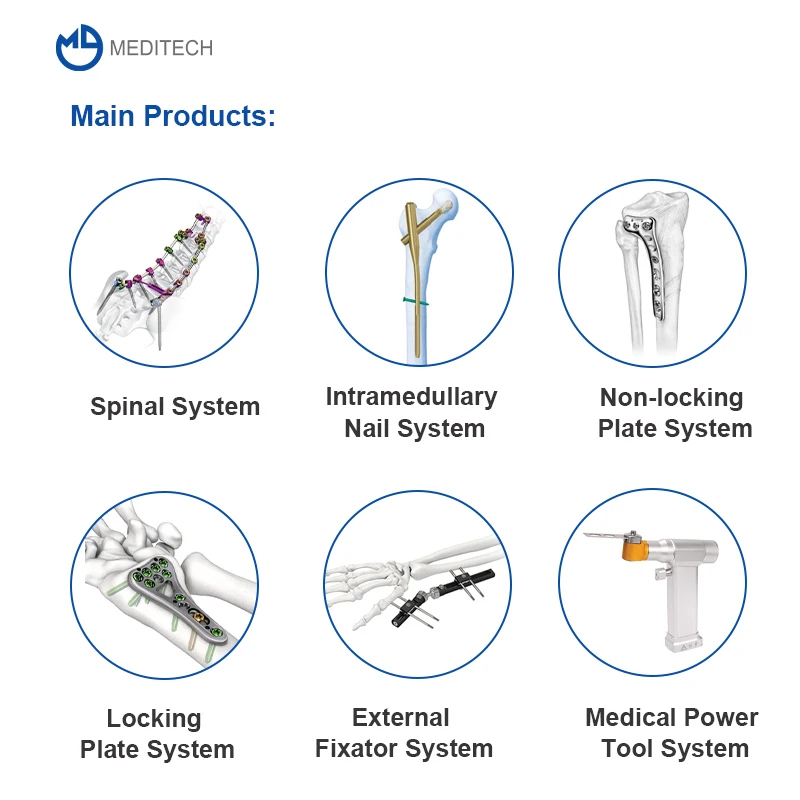 MEDITECH

Main Products:

Spinal System

Intramedullary Nail System

Non-locking Plate System

Locking Plate System

External Fixator System

Medical Power Tool System