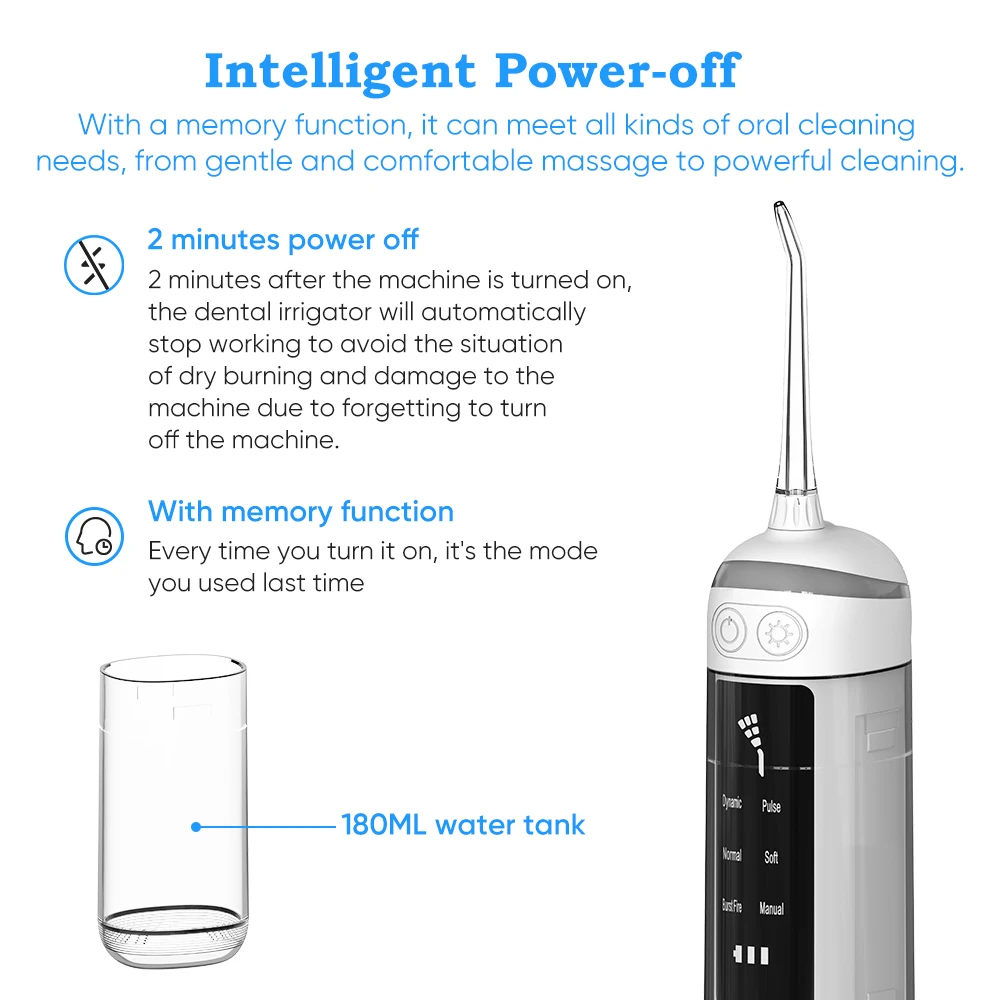 Intelligent Power-off

With a memory function, it can meet all kinds of oral cleaning needs, from gentle and comfortable massage to powerful cleaning.

2 minutes power off

2 minutes after the machine is turned on, the dental irrigator will automatically stop working to avoid the situation of dry burning and damage to the machine due to forgetting to turn off the machine.

With memory function

Every time you turn it on, it's the mode you used last time

180ML water tank

Dynamic
Pulse
Normal
Soft
Burst Fire
Manual