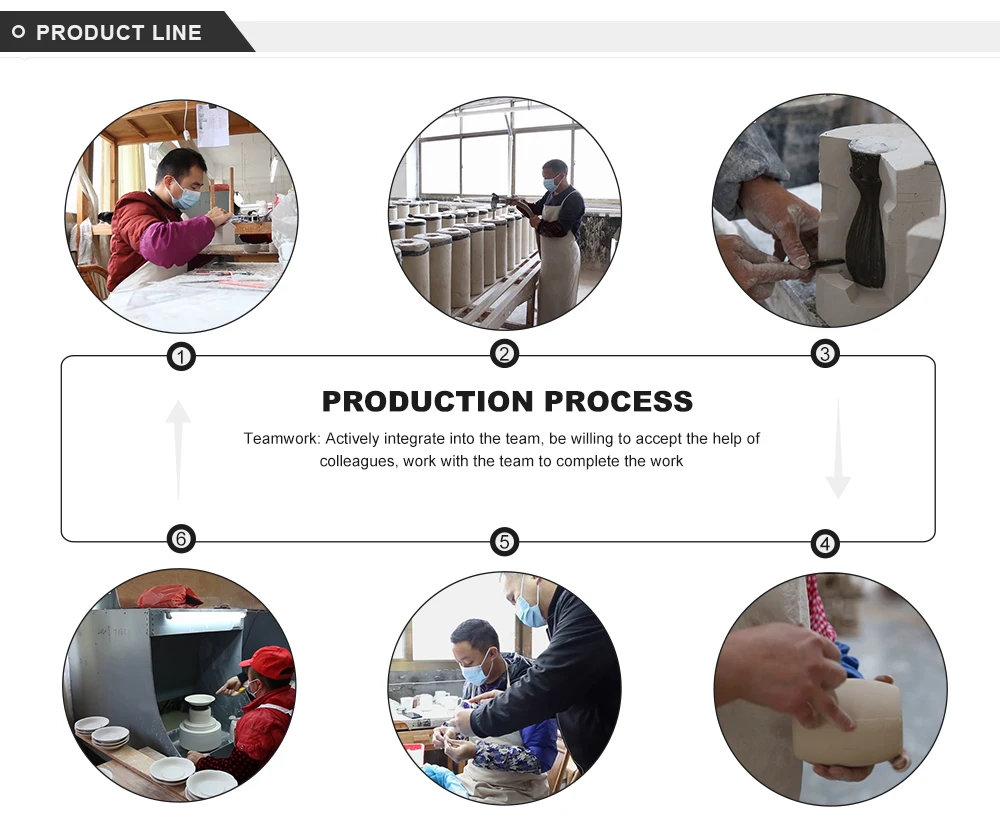 PRODUCT LINE

1

2

3

PRODUCTION PROCESS

Teamwork: Actively integrate into the team, be willing to accept the help of colleagues, work with the team to complete the work

6

5

4