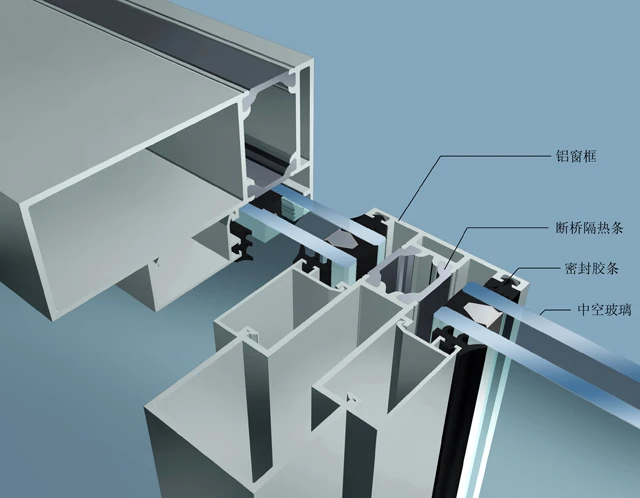 铝窗框

断桥隔热条

密封胶条

中空玻璃