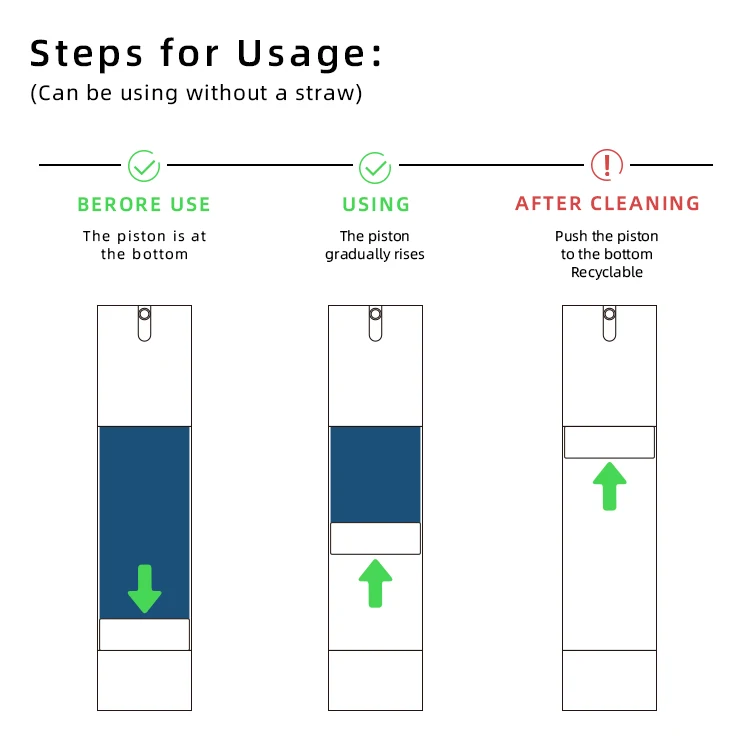 Steps for Usage:
(Can be using without a straw)

BERORE USE
The piston is at the bottom

USING
The piston gradually rises

AFTER CLEANING
Push the piston to the bottom
Recyclable