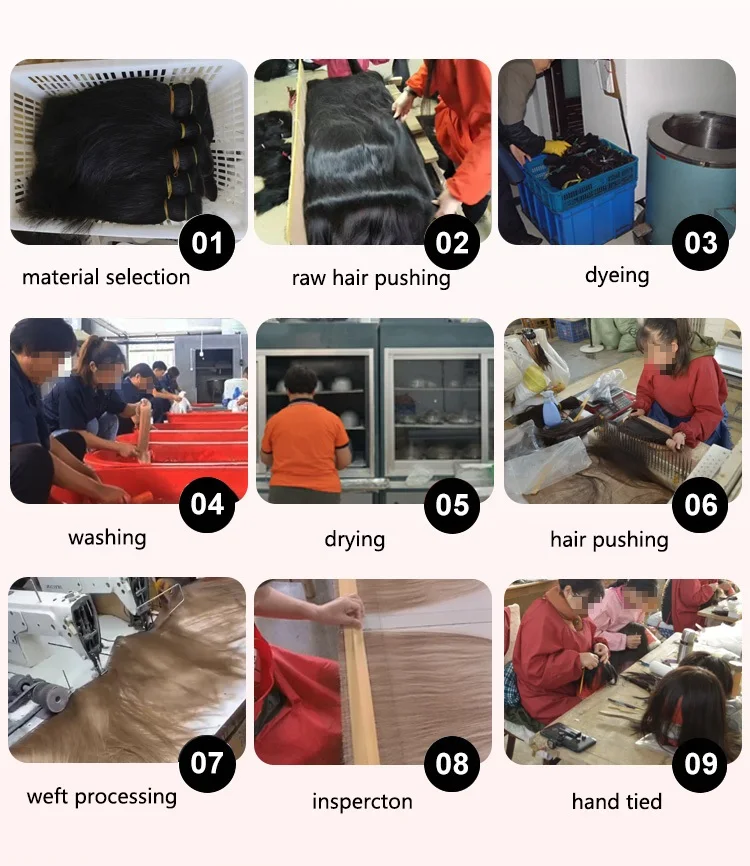 01
material selection

02
raw hair pushing

03
dyeing

04
washing

05
drying

06
hair pushing

07
weft processing

08
inspercton

09
hand tied