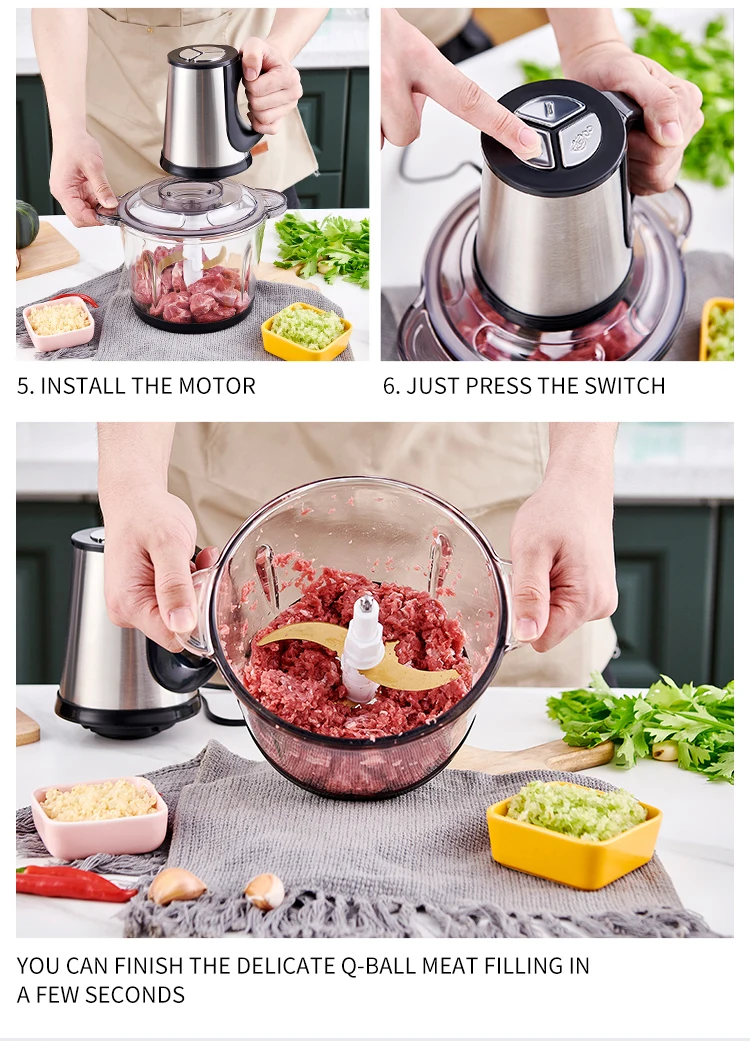 5. INSTALL THE MOTOR

6. JUST PRESS THE SWITCH

YOU CAN FINISH THE DELICATE Q-BALL MEAT FILLING IN A FEW SECONDS