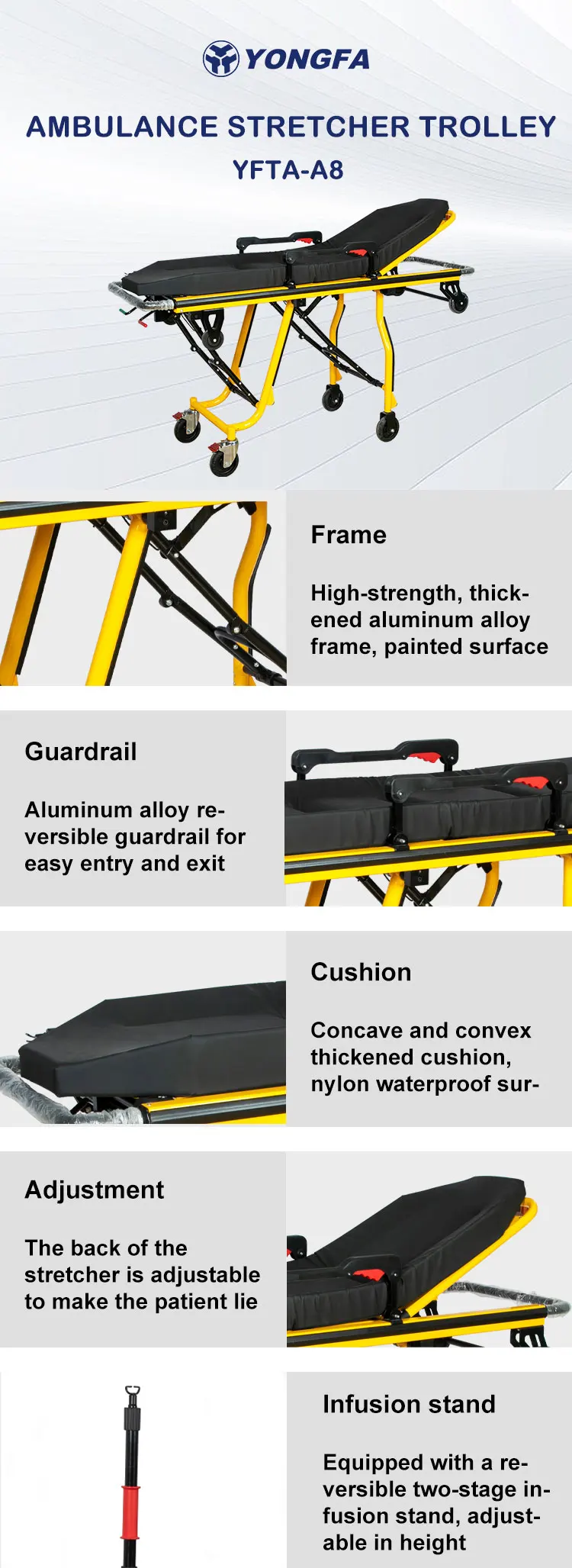 YONGFA

AMBULANCE STRETCHER TROLLEY
YFTA-A8

Frame

High-strength, thickened aluminum alloy frame, painted surface

Guardrail

Aluminum alloy reversible guardrail for easy entry and exit

Cushion

Concave and convex thickened cushion, nylon waterproof sur-

Adjustment

The back of the stretcher is adjustable to make the patient lie

Infusion stand

Equipped with a reversible two-stage infusion stand, adjustable in height