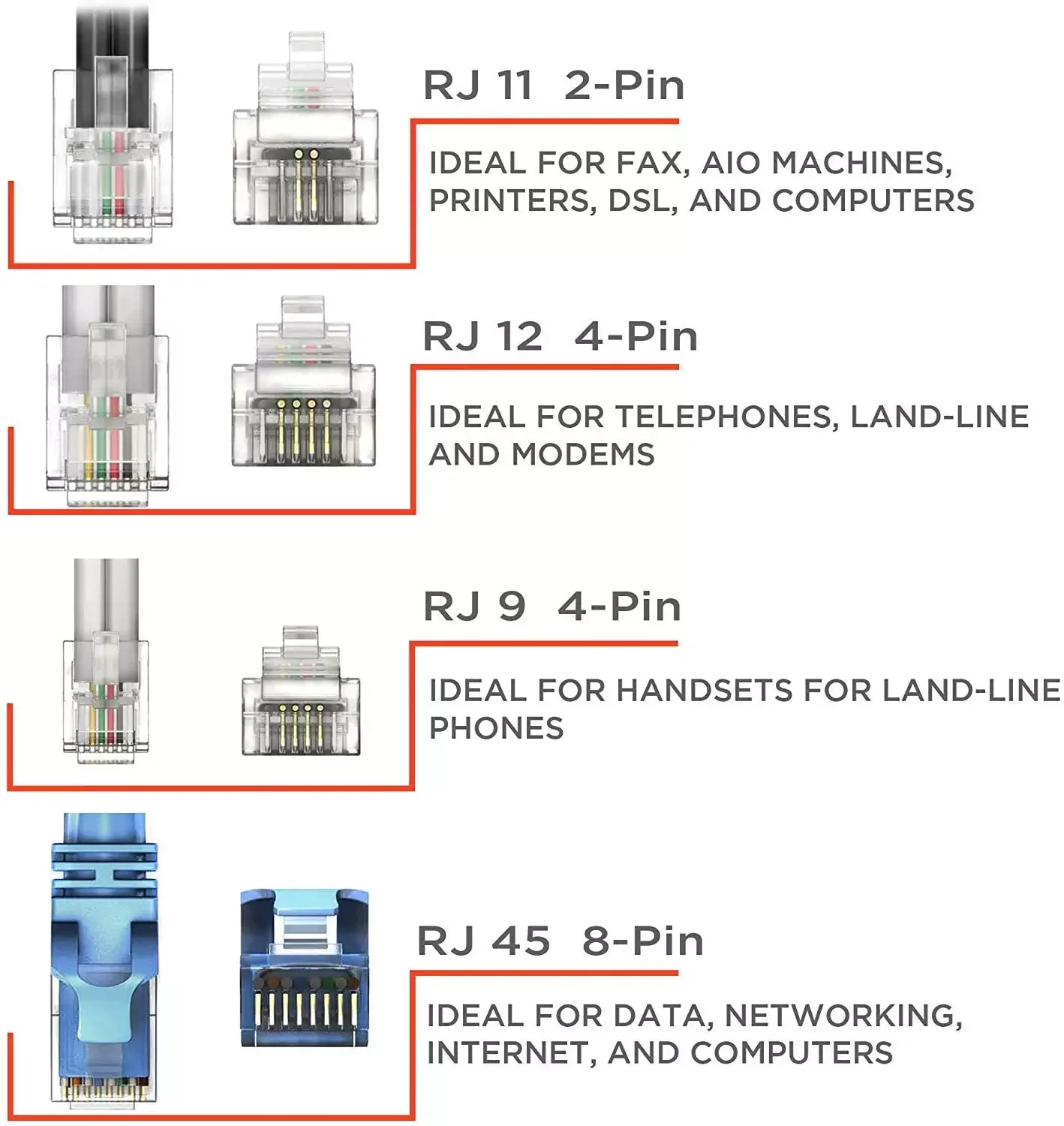 RJ 11 2-Pin

IDEAL FOR FAX, AIO MACHINES, PRINTERS, DSL, AND COMPUTERS

RJ 12 4-Pin

IDEAL FOR TELEPHONES, LAND-LINE AND MODEMS

RJ 9 4-Pin

IDEAL FOR HANDSETS FOR LAND-LINE PHONES

RJ 45 8-Pin

IDEAL FOR DATA, NETWORKING, INTERNET, AND COMPUTERS