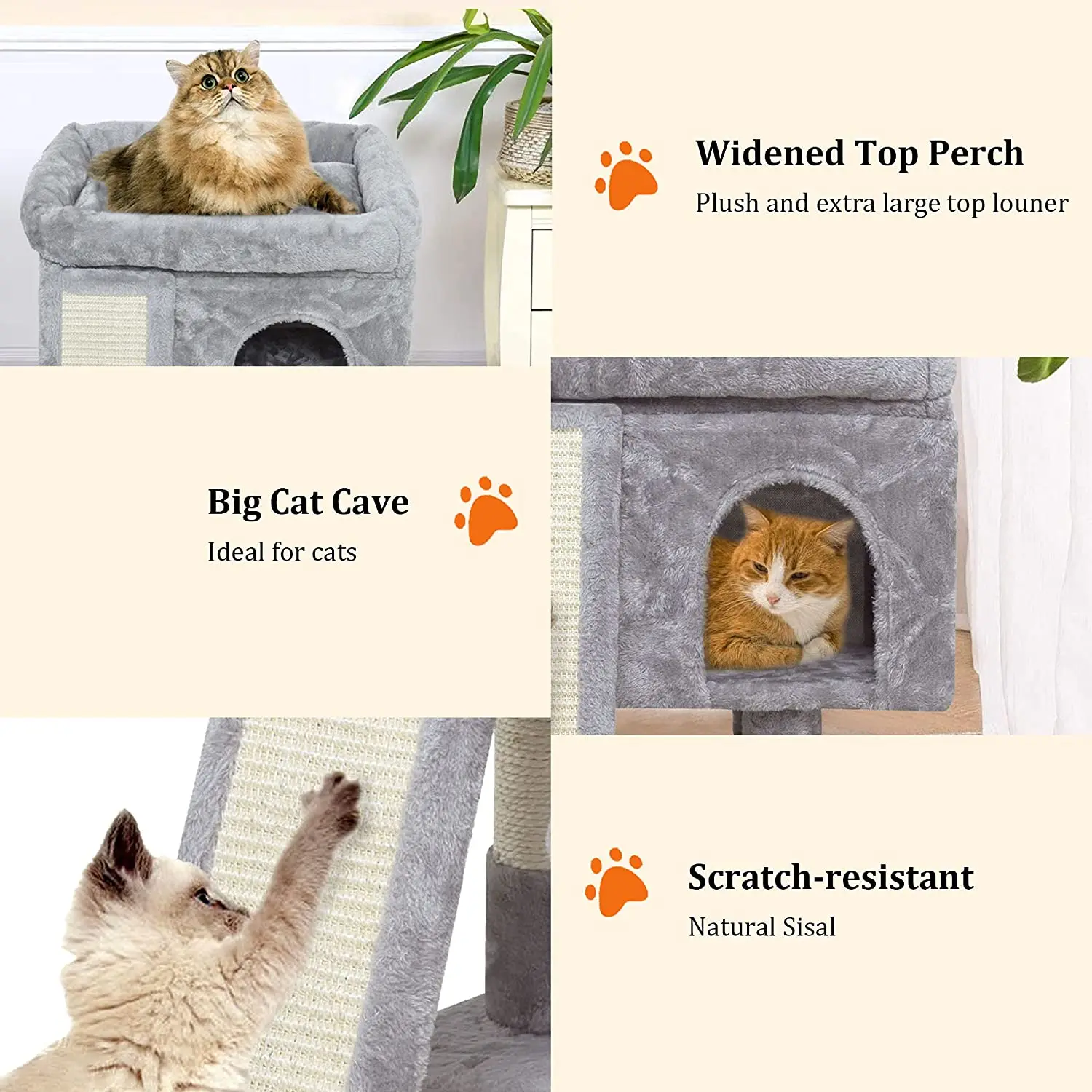 Widened Top Perch

Plush and extra large top louner

Big Cat Cave

Ideal for cats

Scratch-resistant

Natural Sisal