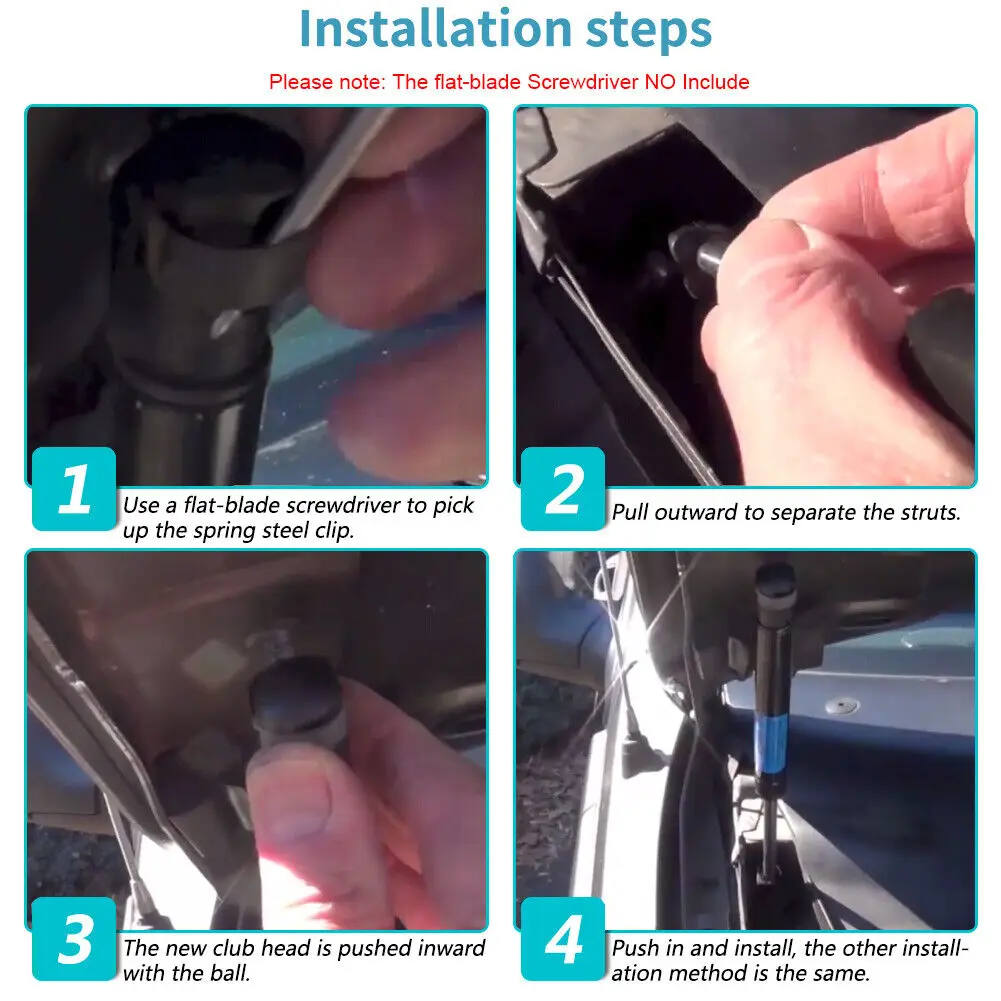 Installation steps

Please note: The flat-blade Screwdriver NO Include

1
Use a flat-blade screwdriver to pick up the spring steel clip.

2
Pull outward to separate the struts.

3
The new club head is pushed inward with the ball.

4
Push in and install, the other installation method is the same.