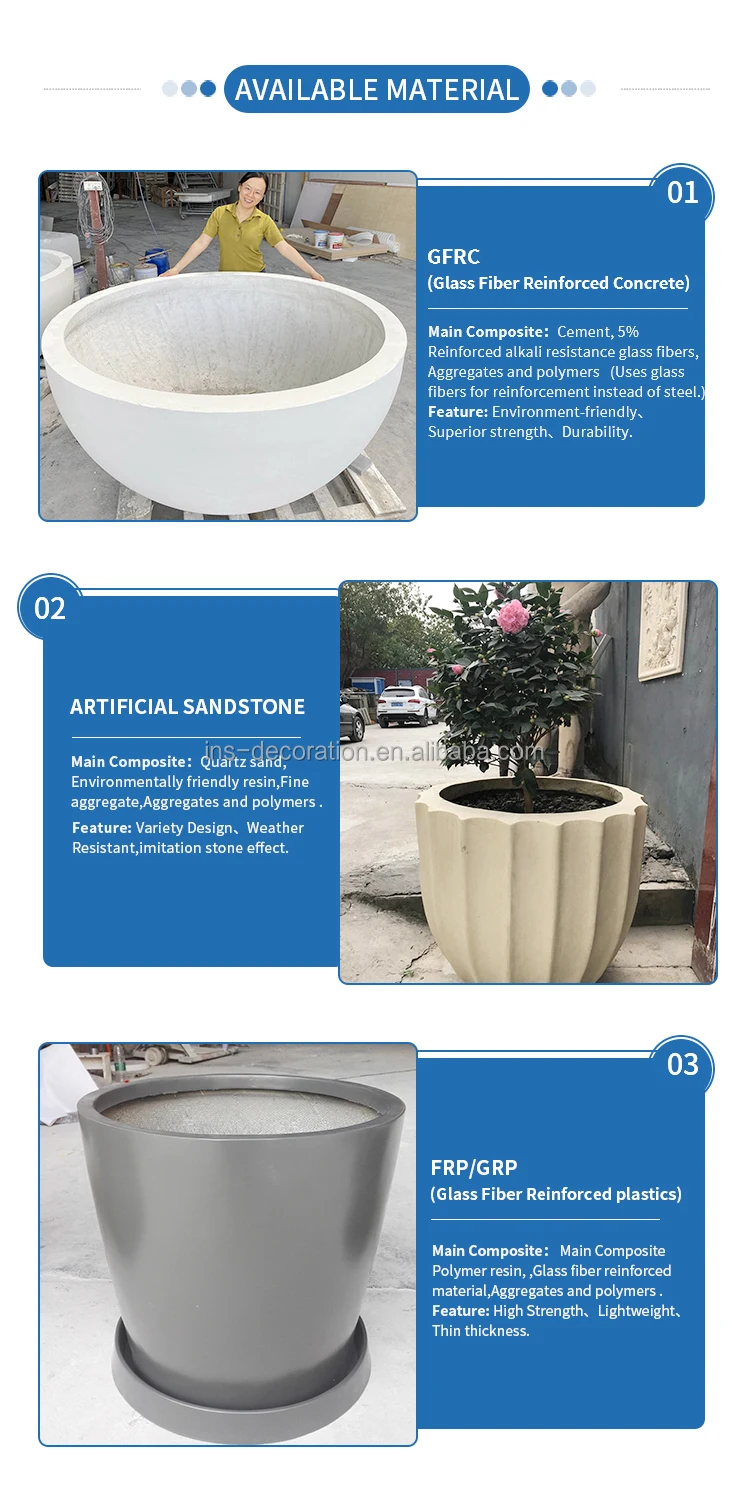 AVAILABLE MATERIAL

01

GFRC
(Glass Fiber Reinforced Concrete)

Main Composite: Cement, 5% Reinforced alkali resistance glass fibers, Aggregates and polymers (Uses glass fibers for reinforcement instead of steel.)
Feature: Environment-friendly、Superior strength、Durability.

02

ARTIFICIAL SANDSTONE

Main Composite: Quartz sand, Environmentally friendly resin,Fine aggregate,Aggregates and polymers .
Feature: Variety Design、Weather Resistant,imitation stone effect.

ins-decoration.en.alibaba.com

03

FRP/GRP
(Glass Fiber Reinforced plastics)

Main Composite: Main Composite Polymer resin, ,Glass fiber reinforced material,Aggregates and polymers .
Feature: High Strength、Lightweight、Thin thickness.