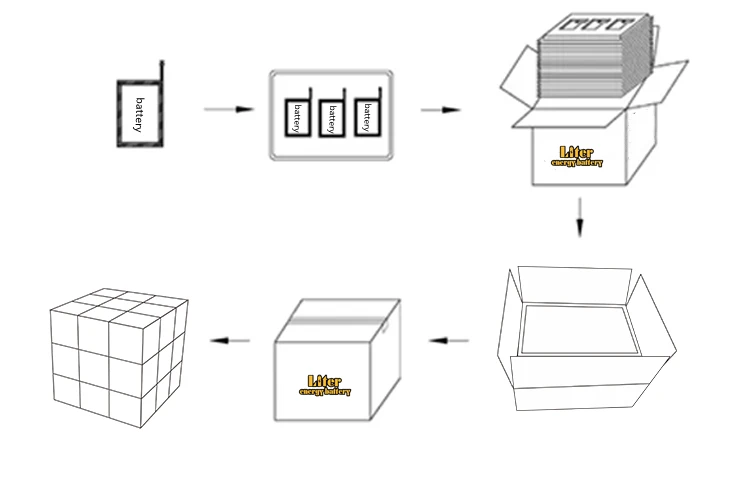 battery

battery battery battery

Liter
energy battery

Liter
energy battery