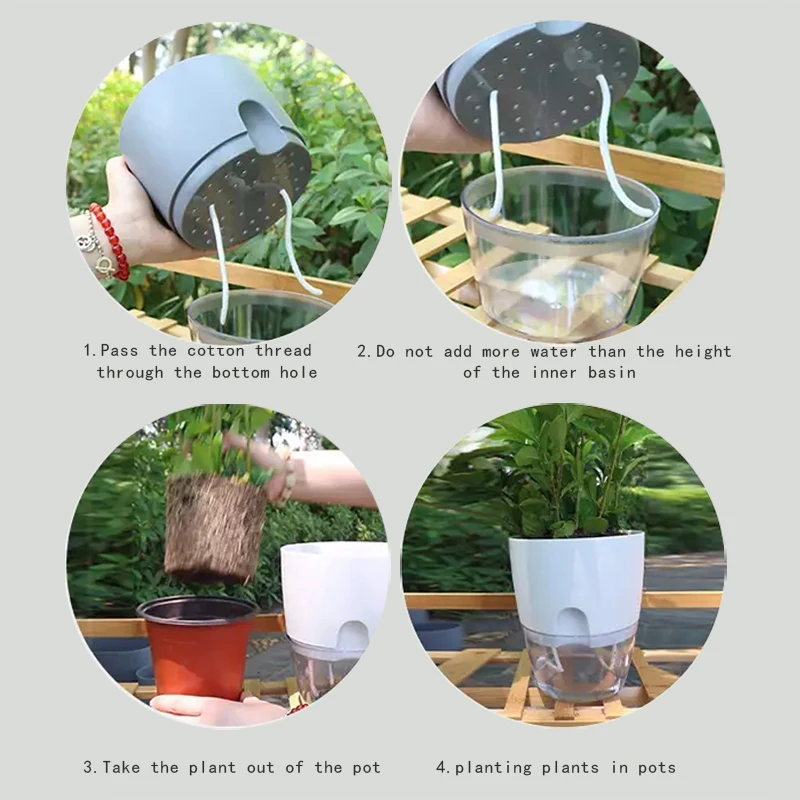 1.Pass the cotton thread through the bottom hole

2.Do not add more water than the height of the inner basin

3.Take the plant out of the pot

4.planting plants in pots