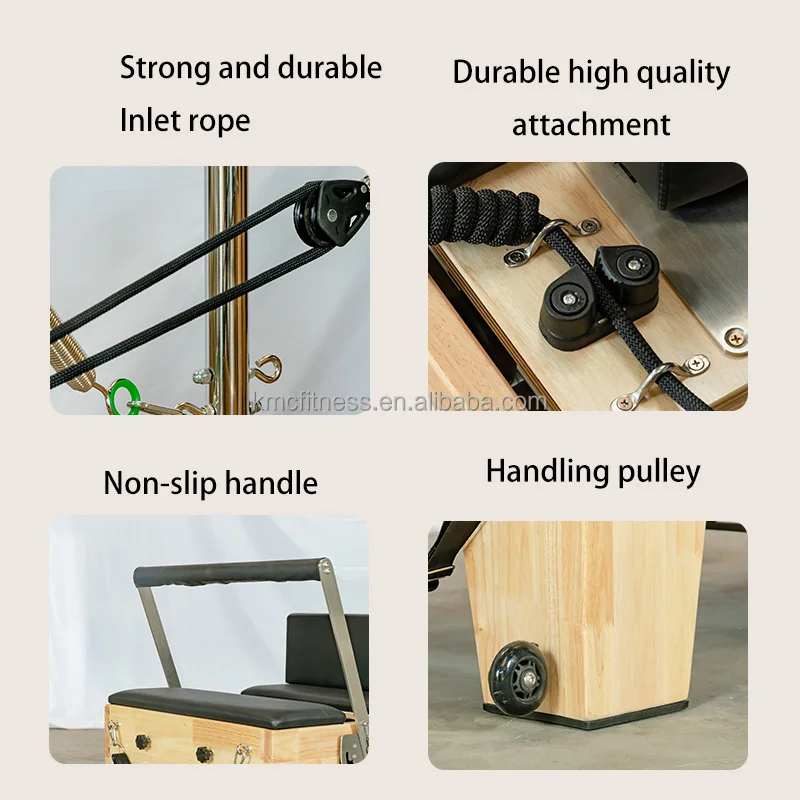 Strong and durable
Inlet rope

Durable high quality
attachment

kmcfitness.en.alibaba.com

Non-slip handle

Handling pulley