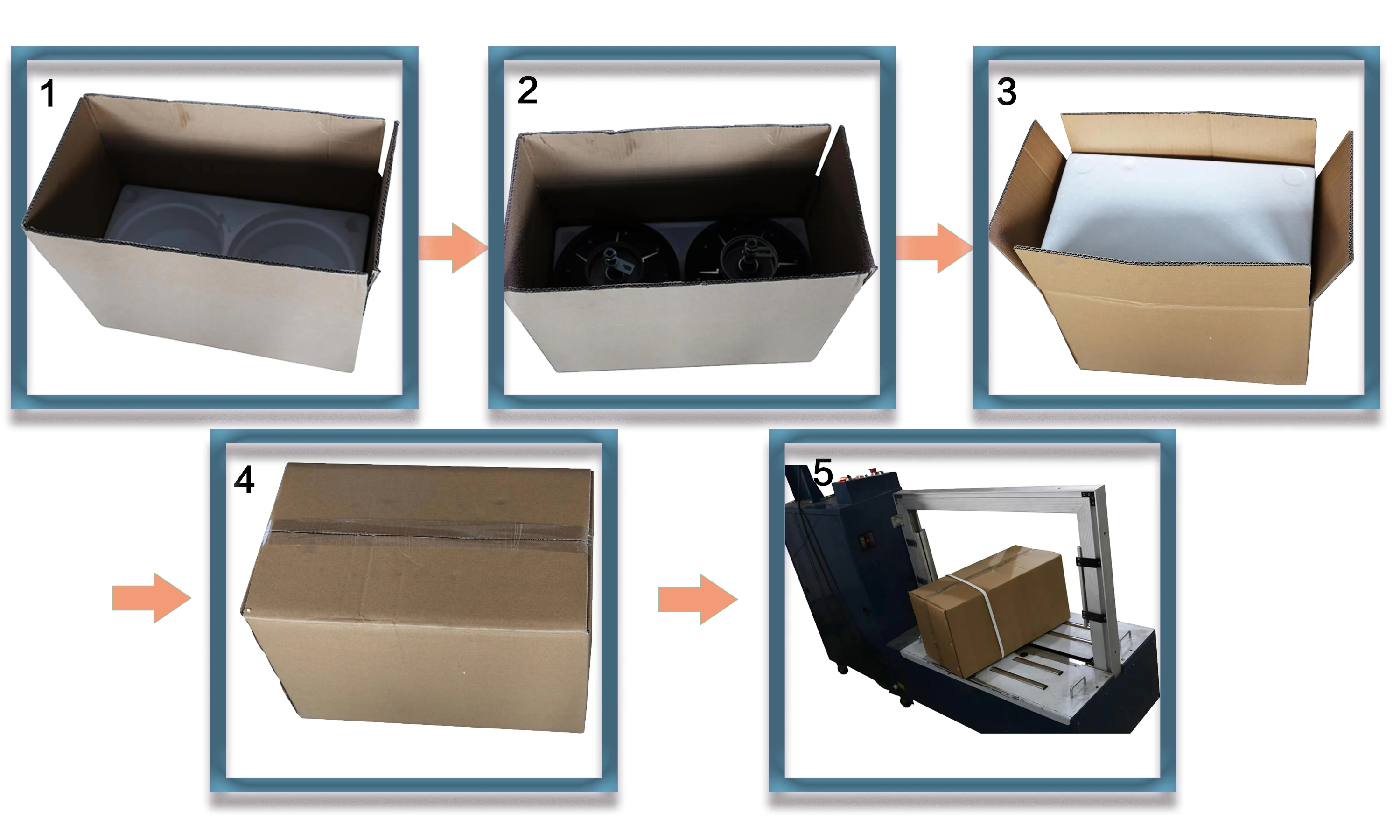 1

2

3

4

5