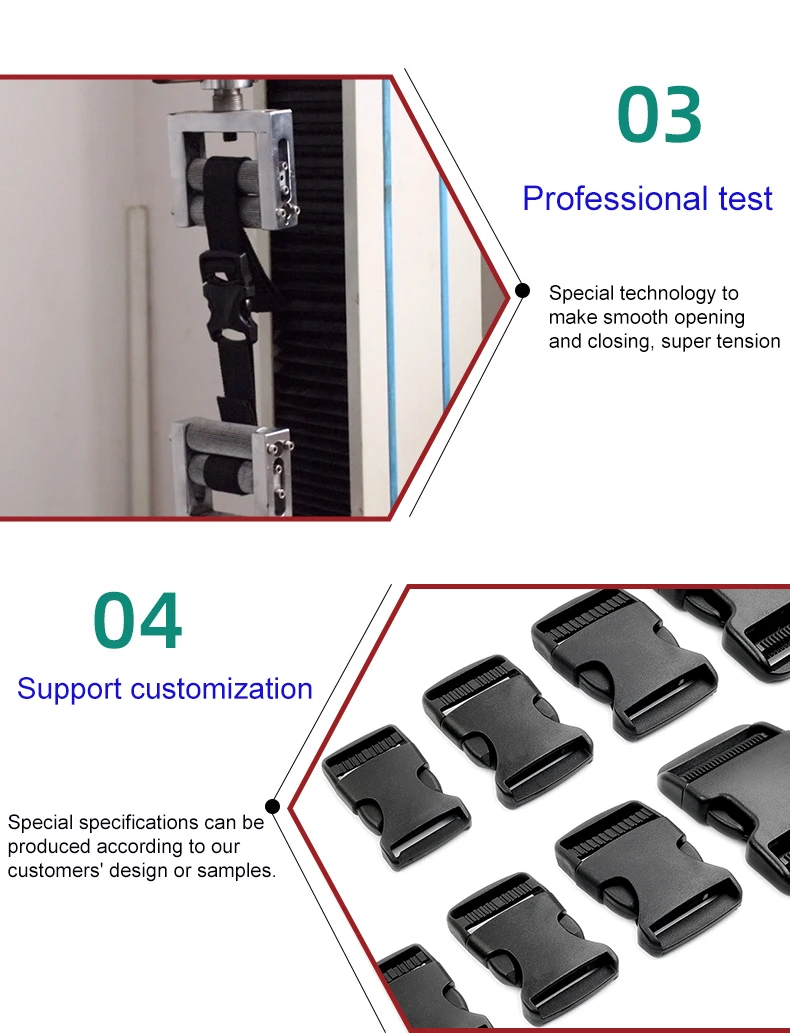 03

Professional test

Special technology to make smooth opening and closing, super tension

04

Support customization

Special specifications can be produced according to our customers' design or samples.